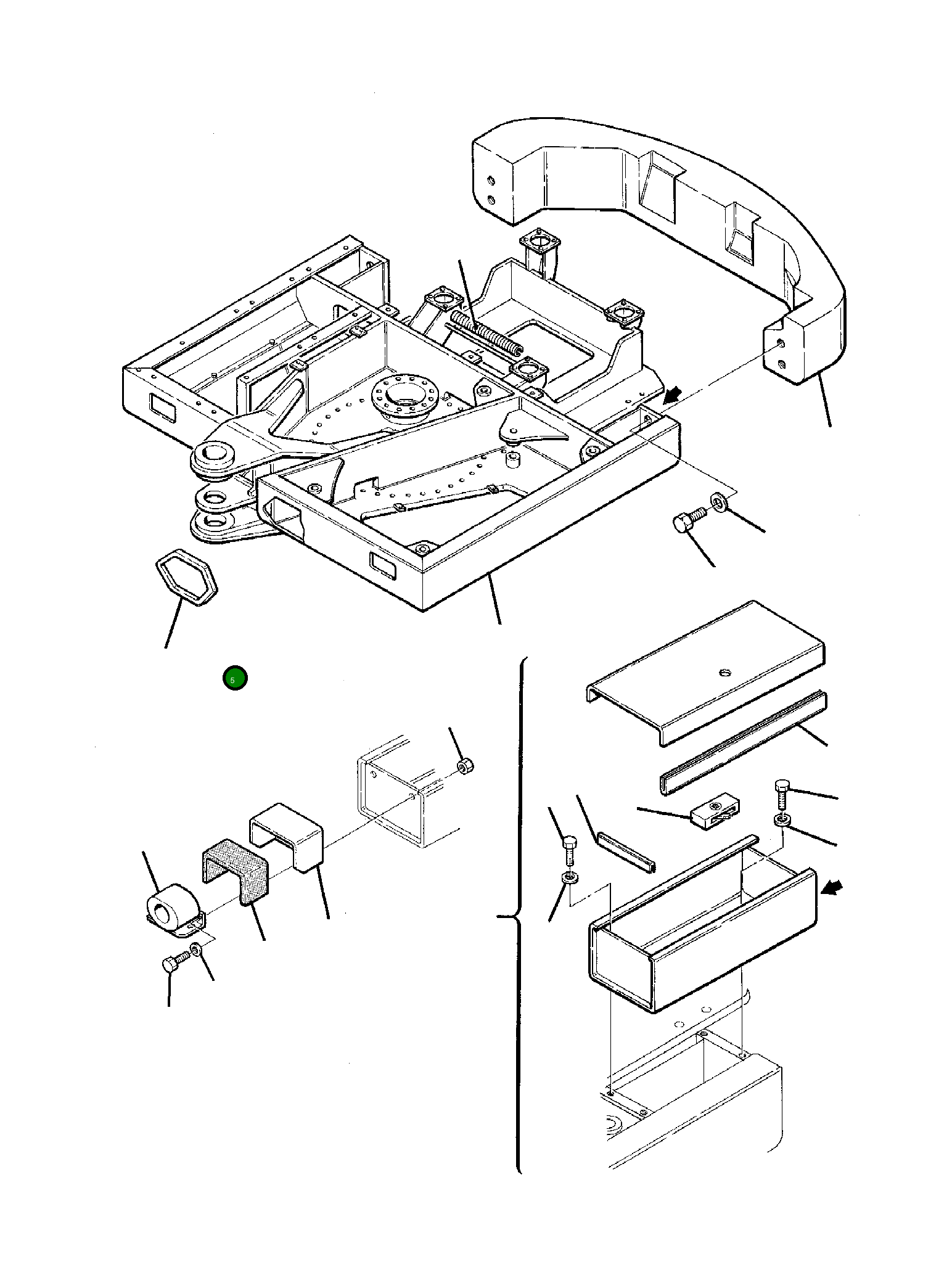 5