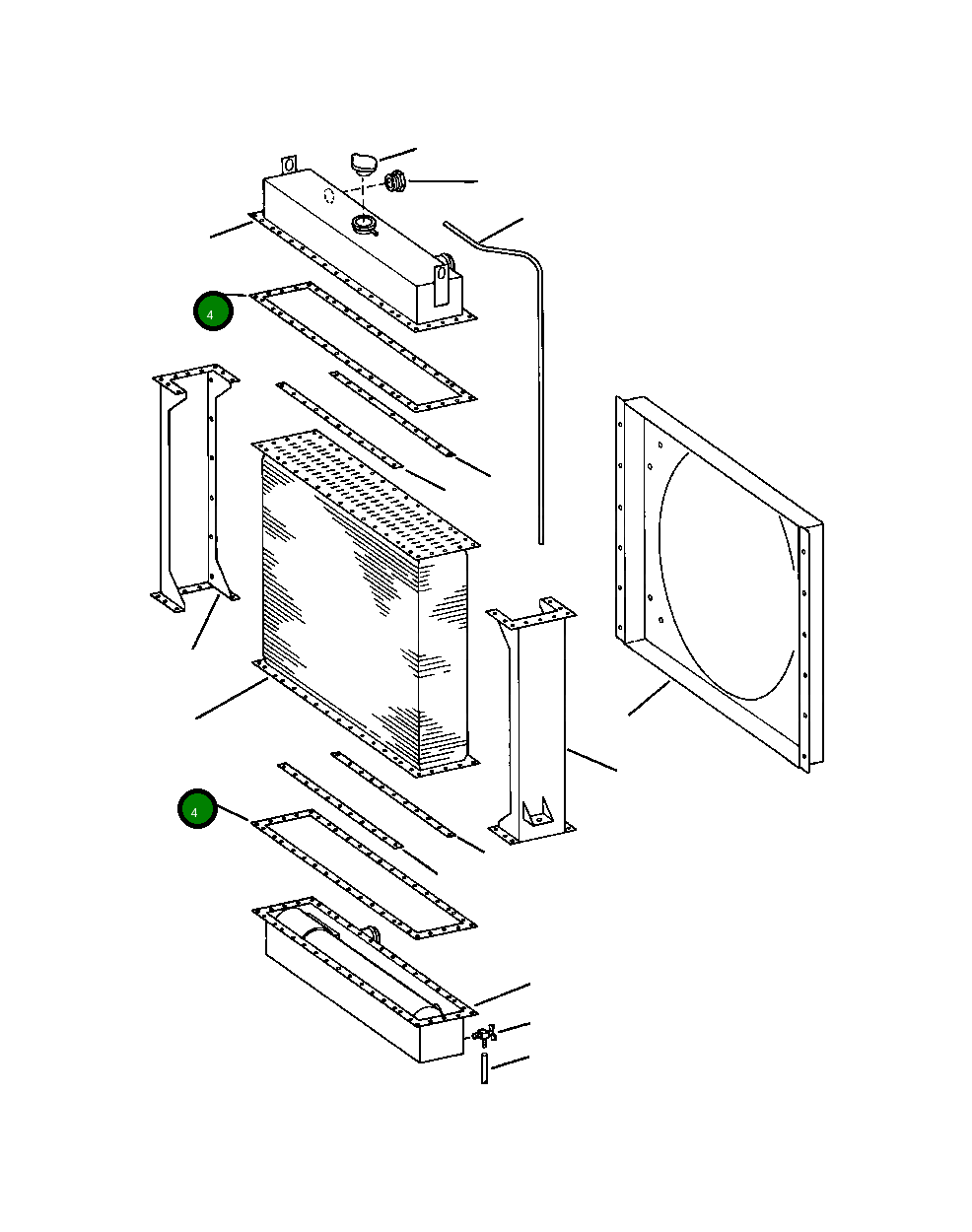 4

4