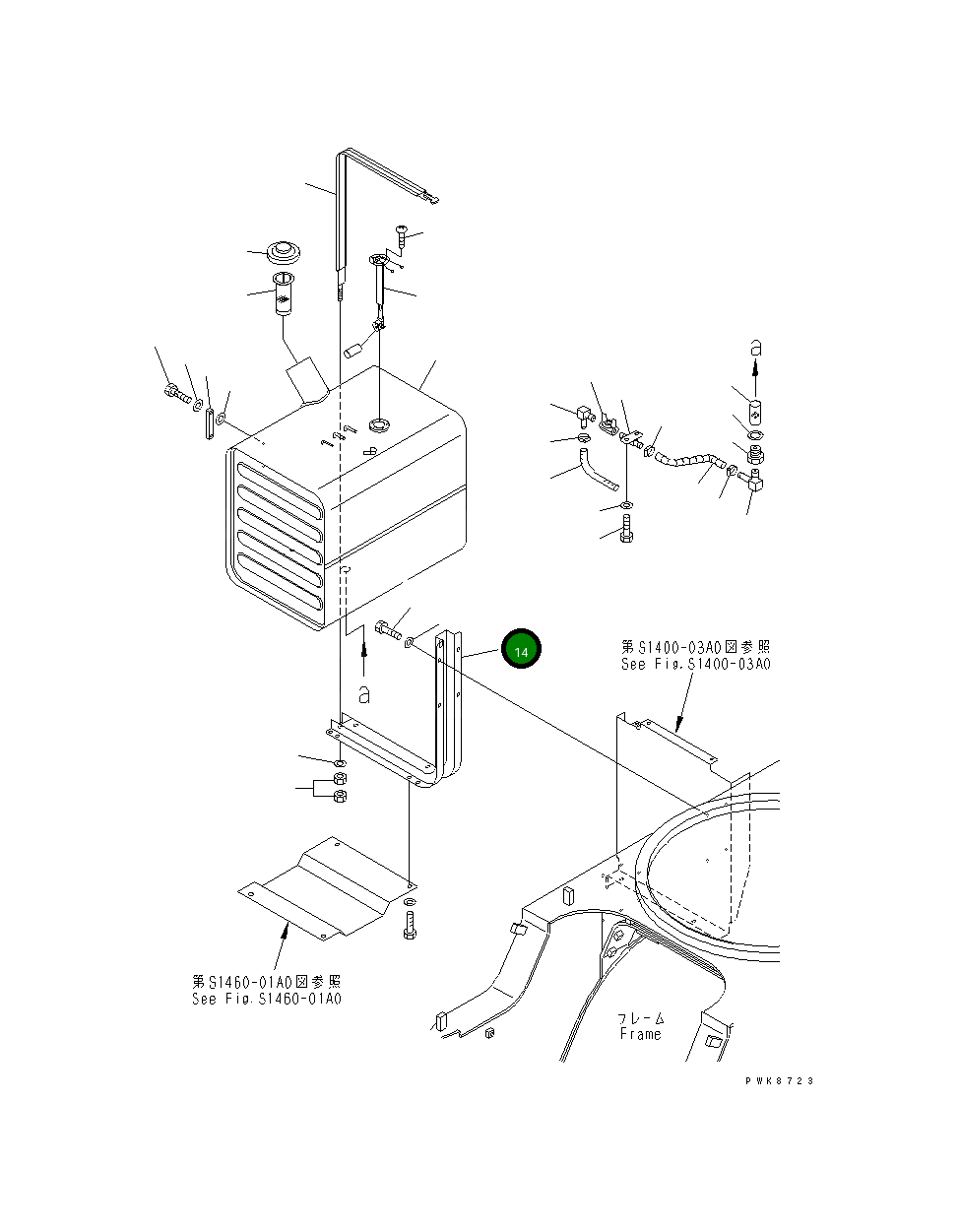 a

14

第S1400-03A0図参照
See Fig.S1400-03A0

a

第S1460-01A0図参照
See Fig.S1460-01A0

フレーム
Frame

PWK8723