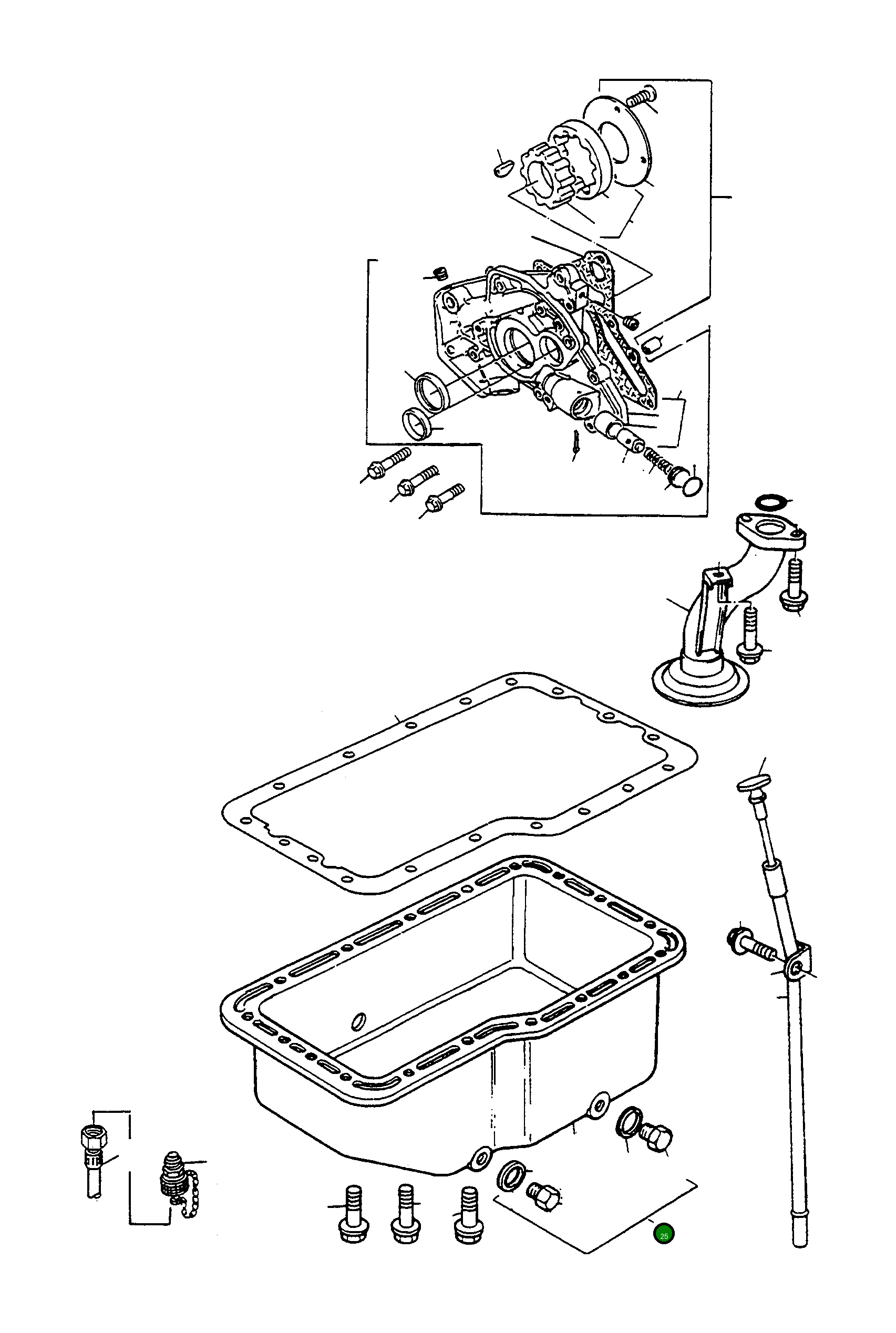 25