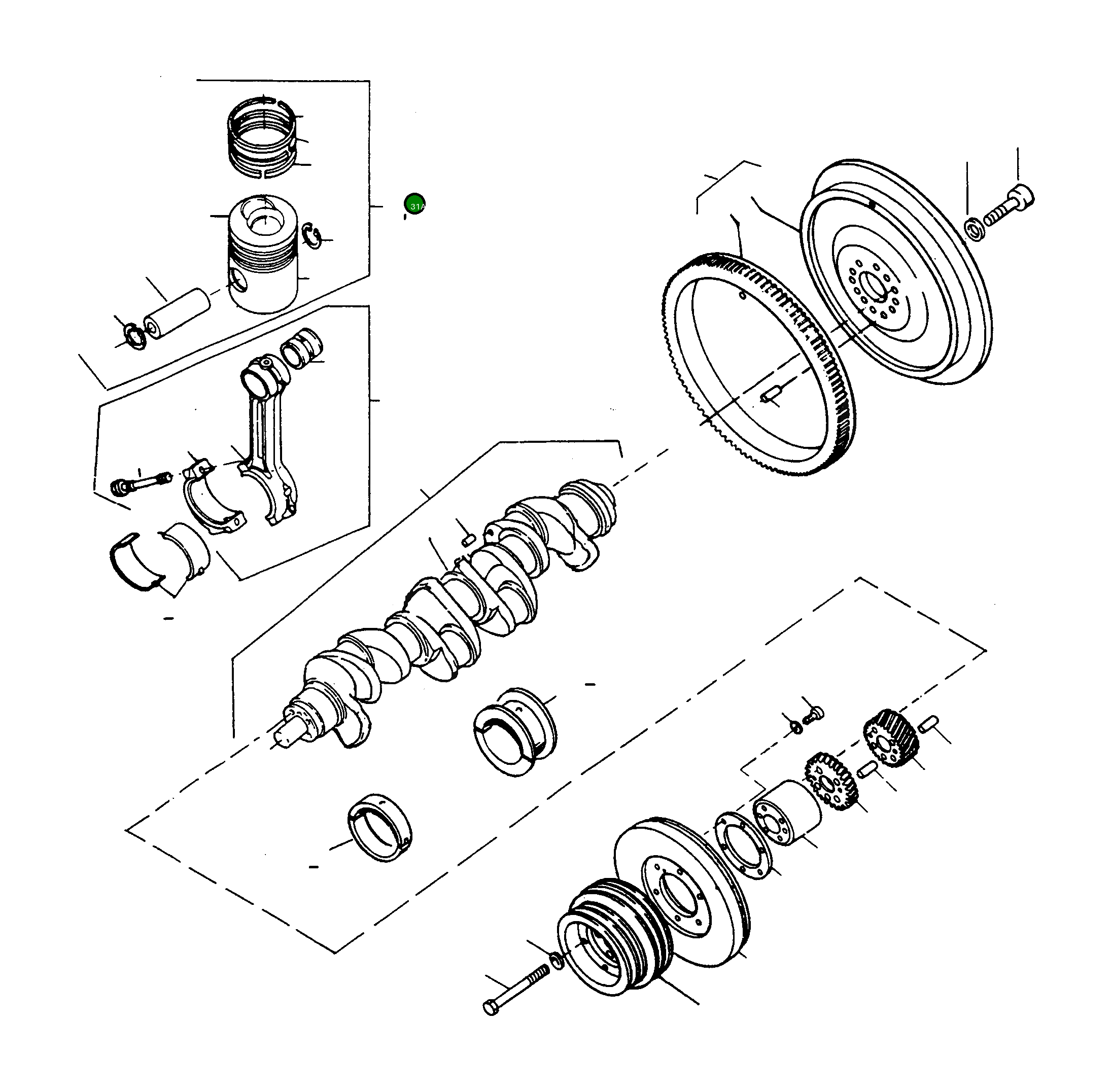 31A