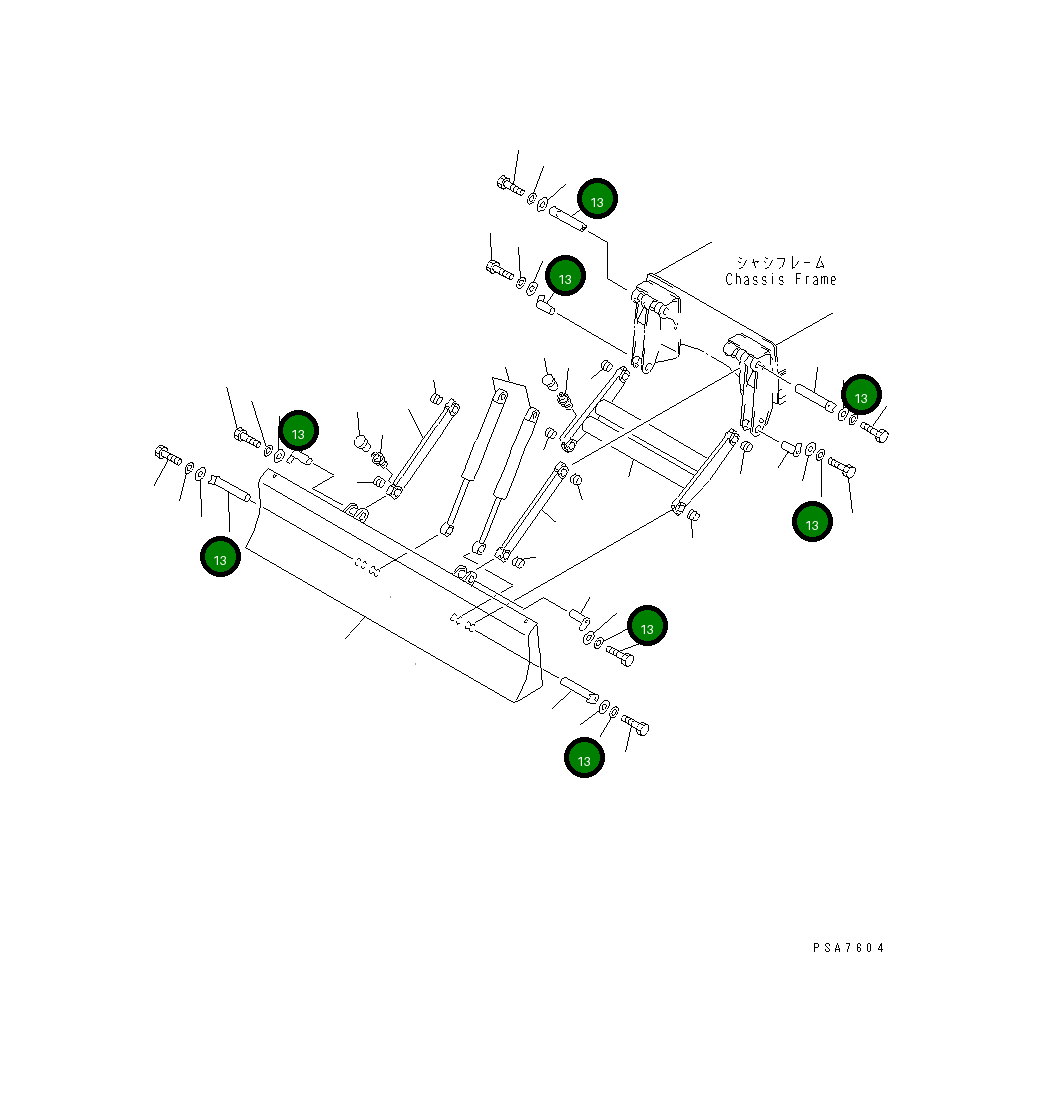 13
13
シャシフレーム
Chassis Frame
13
13
13
13
13
13
PSA7604