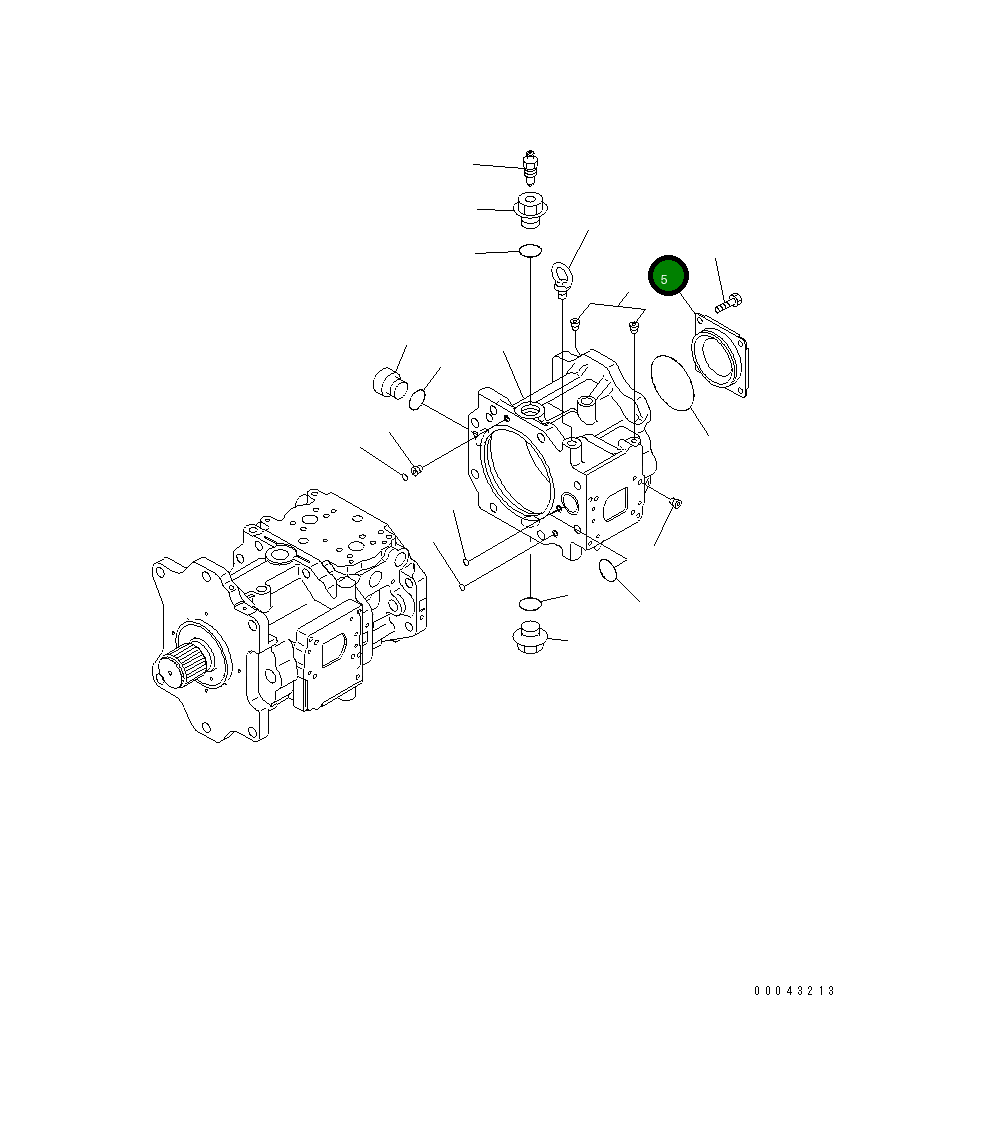 5

00043213