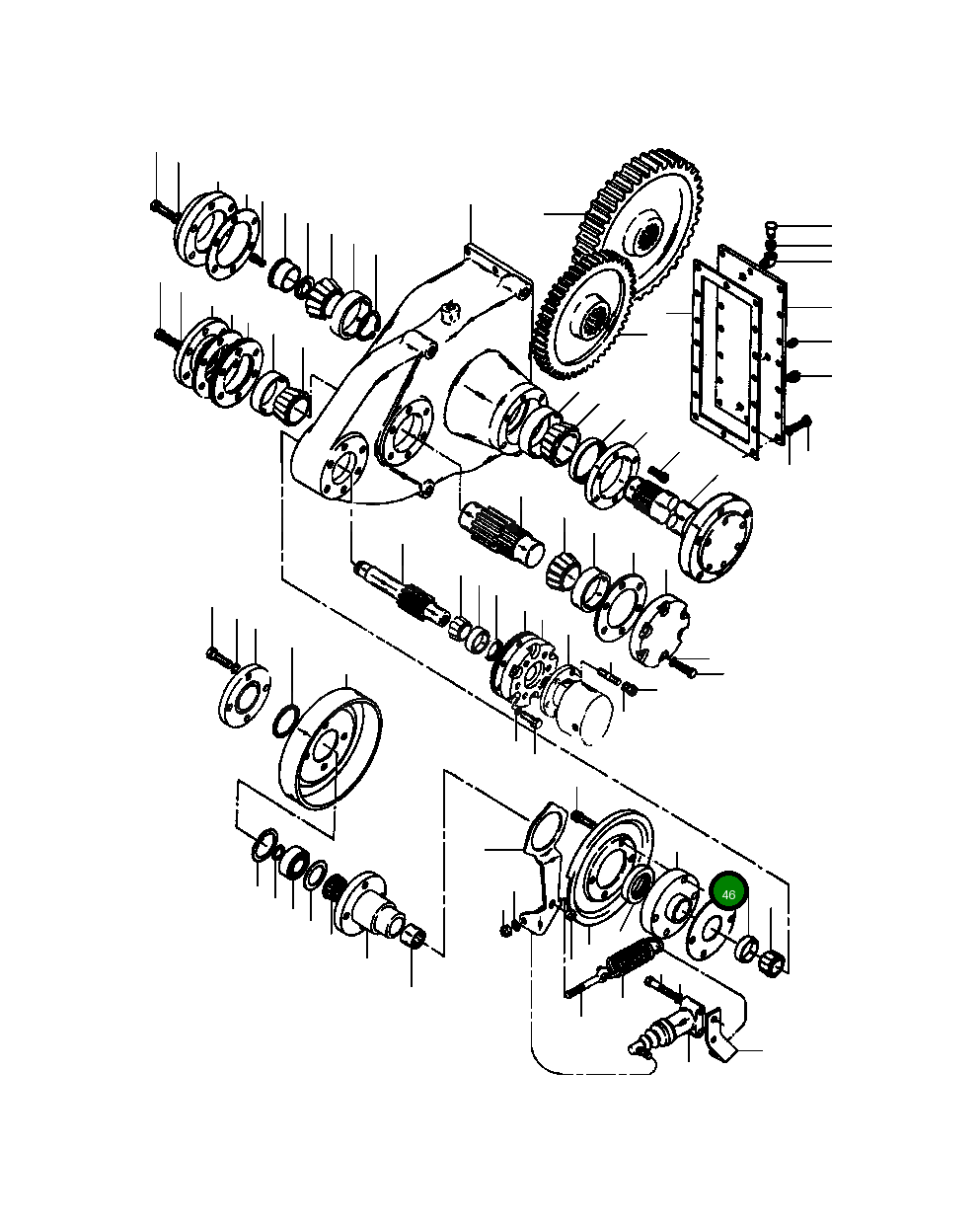 46