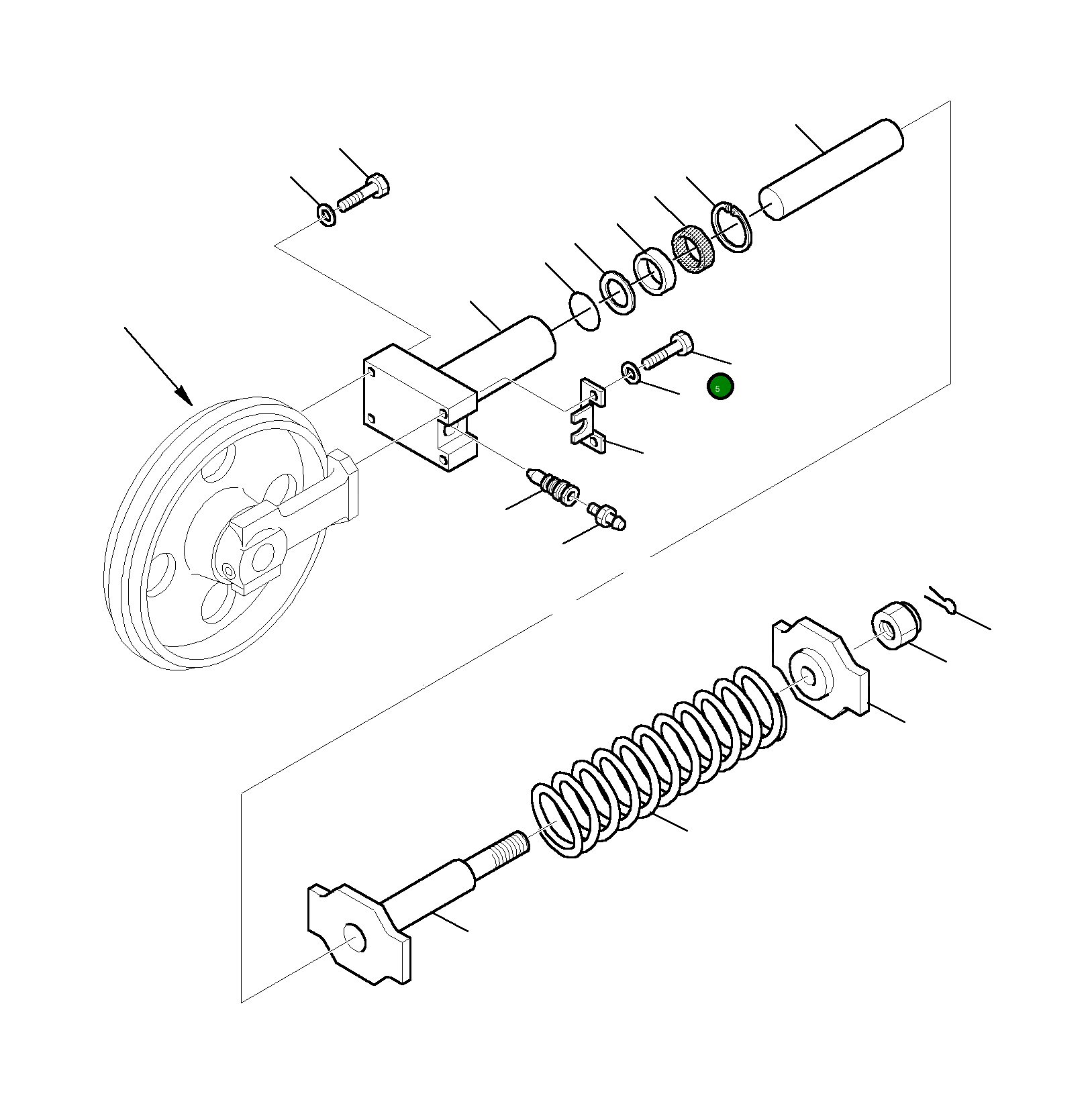 5