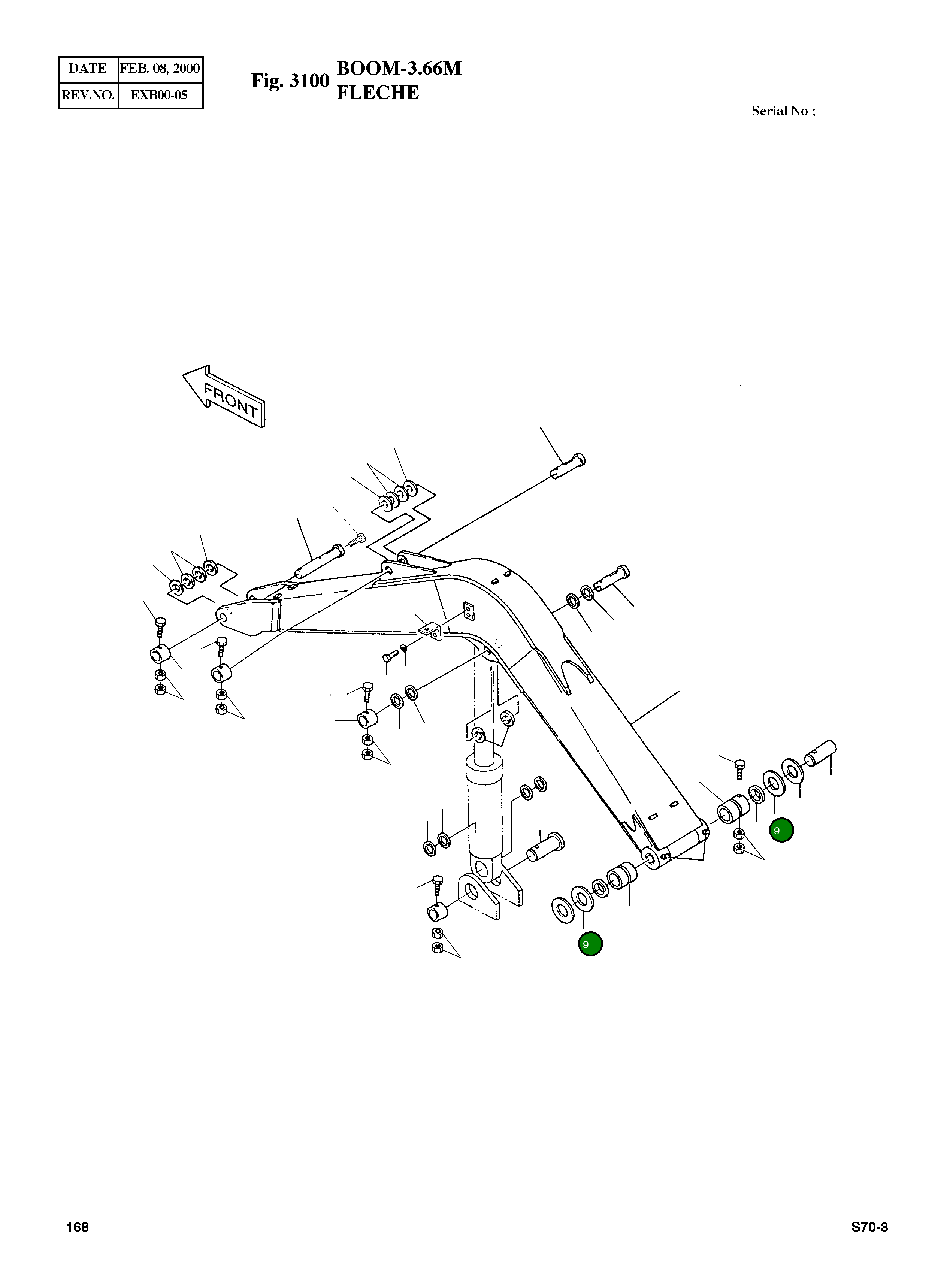 | DATE | FEB. 08, 2000 |
|---|---|
| REV.NO. | EXB00-05 |

Fig. 3100 BOOM-3.66M FLECHE

Serial No ;

FRONT

9

9

168

S70-3