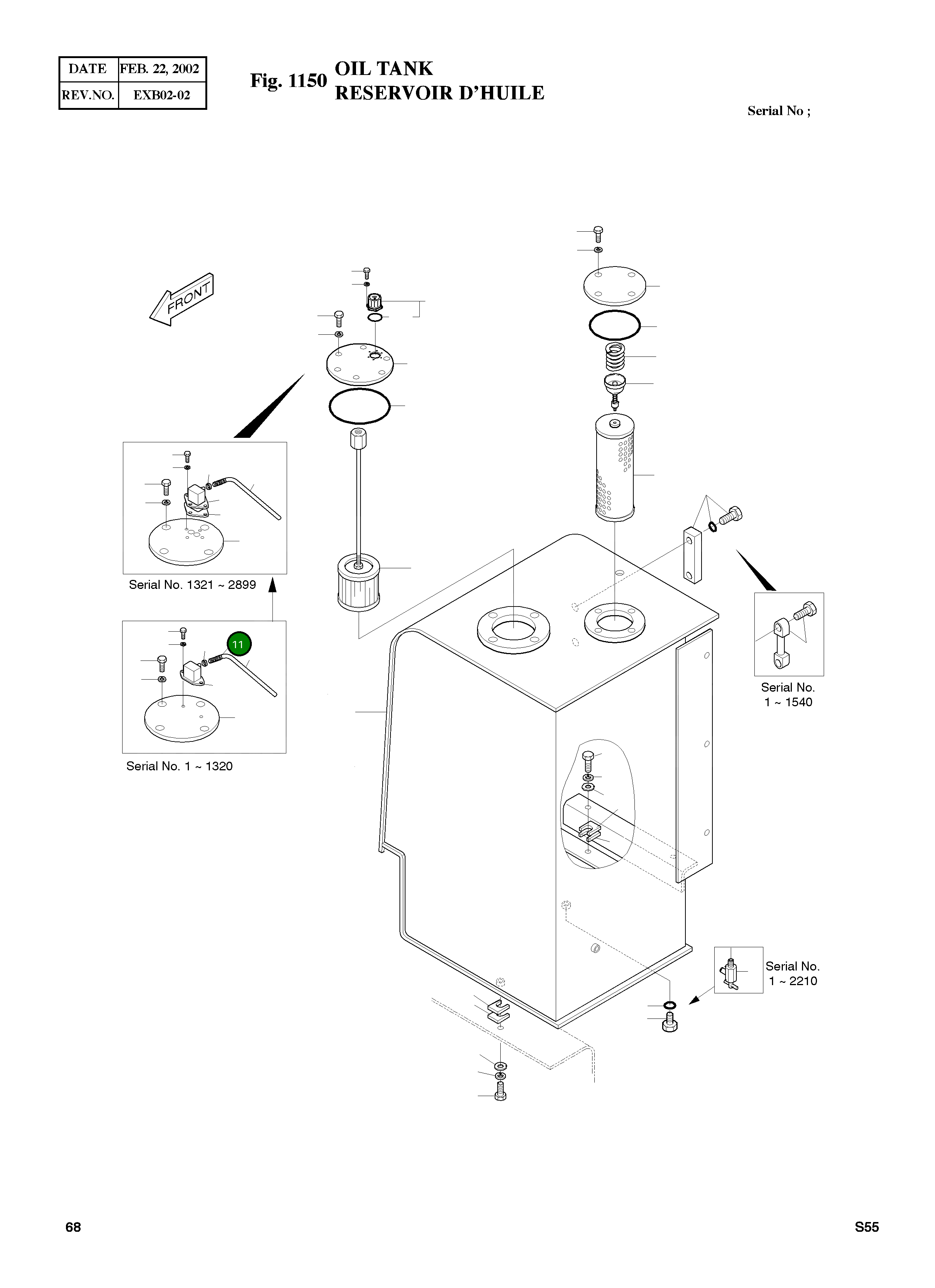 | DATE | FEB. 22, 2002 |
|---|---|
| REV.NO. | EXB02-02 |

Fig. 1150 OIL TANK
RESERVOIR D'HUILE

Serial No ;

FRONT

Serial No. 1321 ~ 2899

11

Serial No. 1 ~ 1320

Serial No. 1 ~ 1540

Serial No. 1 ~ 2210

68

S55