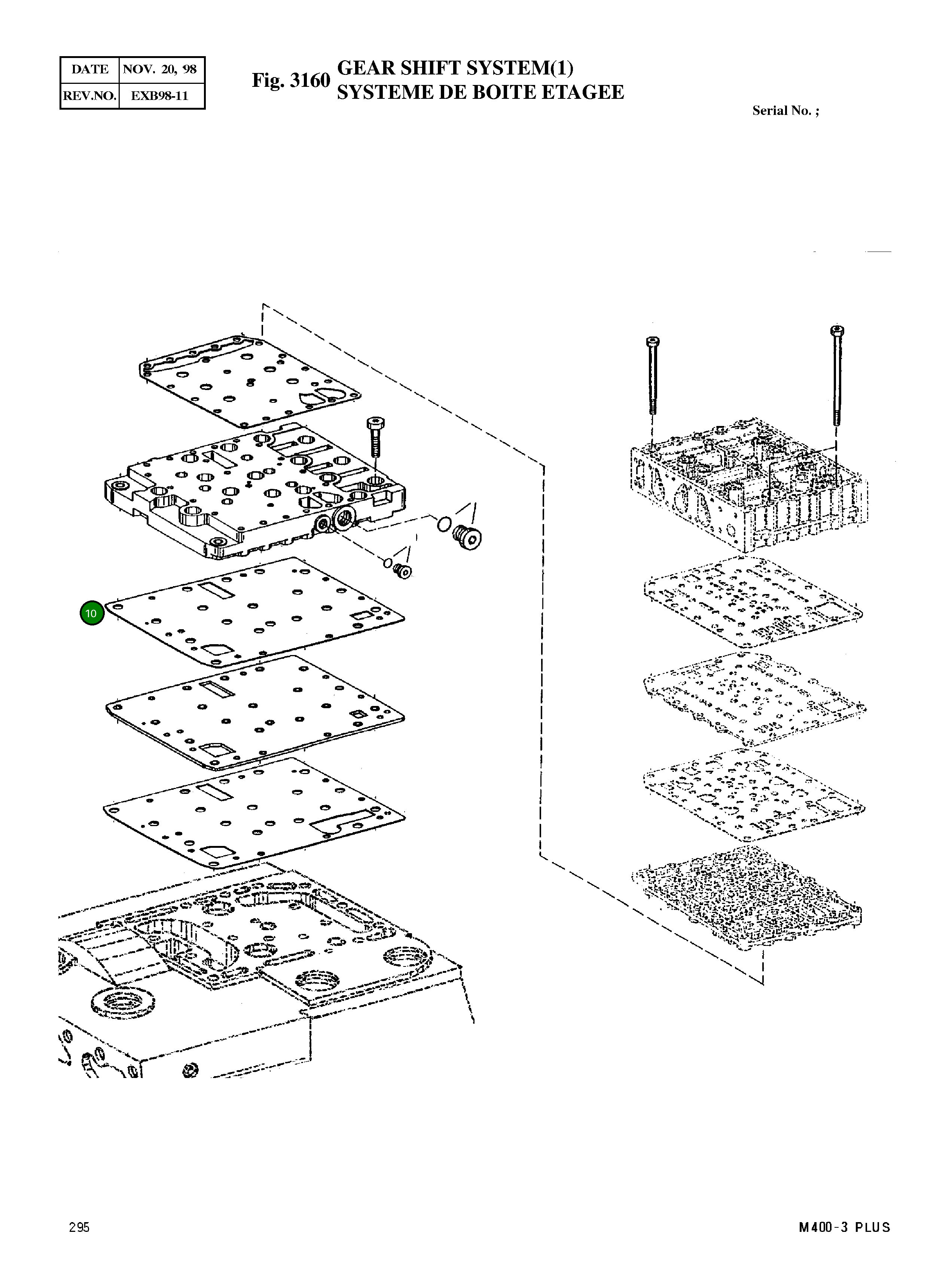 | DATE | NOV. 20, 98 |
|---|---|
| REV.NO. | EXB98-11 |

Fig. 3160 GEAR SHIFT SYSTEM(1)
SYSTEME DE BOITE ETAGEE

Serial No. ;

10

295

M400-3 PLUS