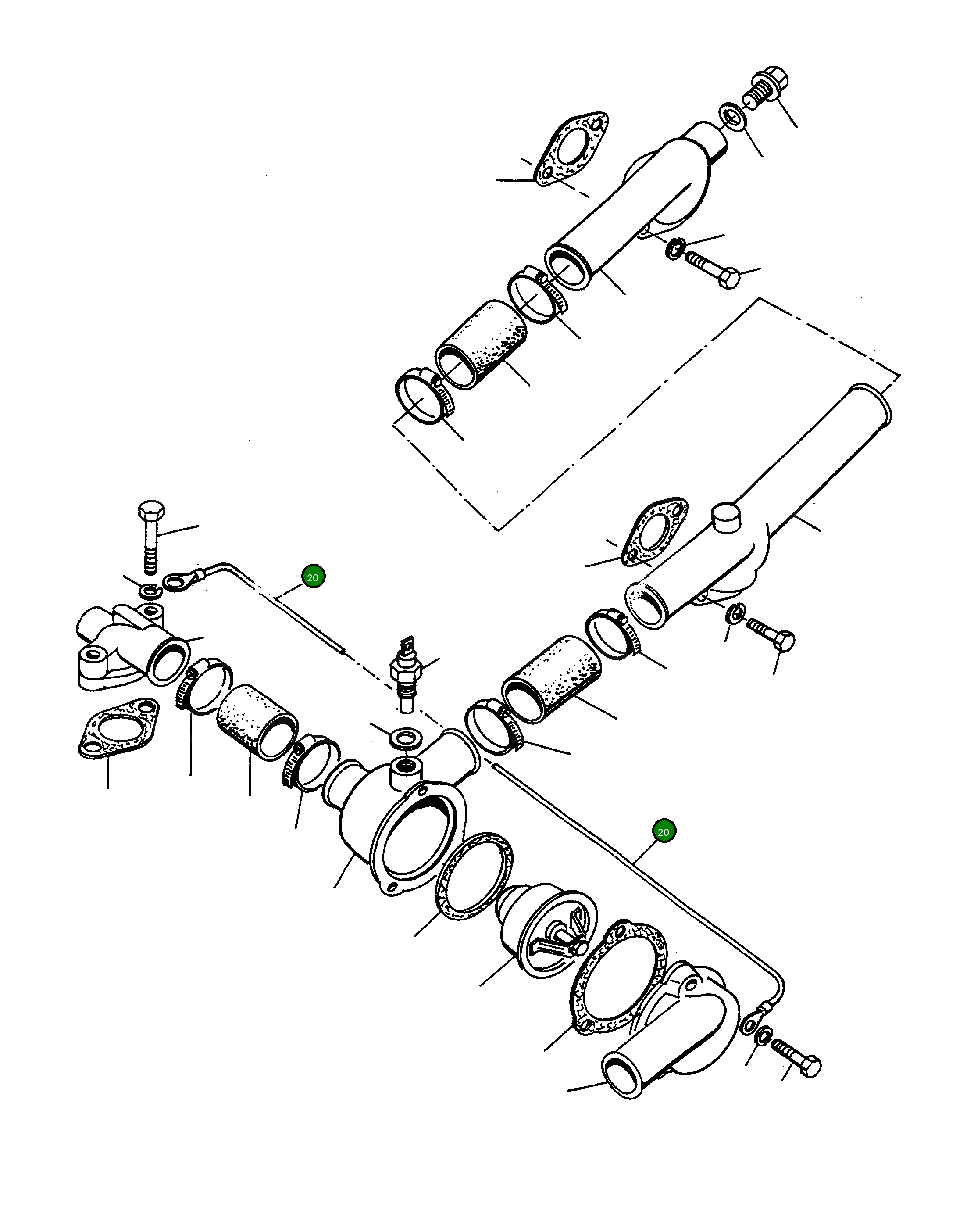 20

20