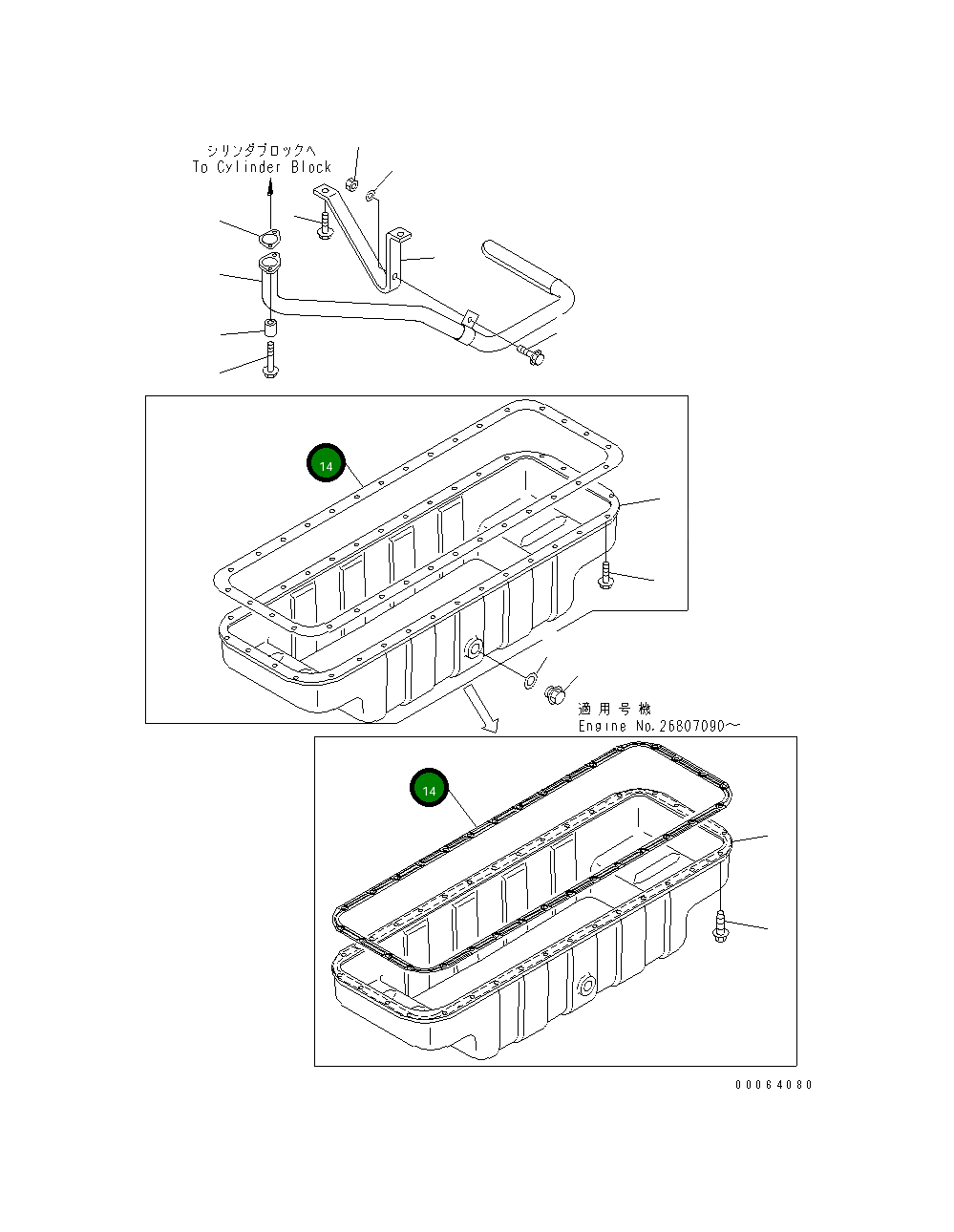 シリンダブロックへ
To Cylinder Block

14

適用号機
Engine No.26807090～

14

00064080