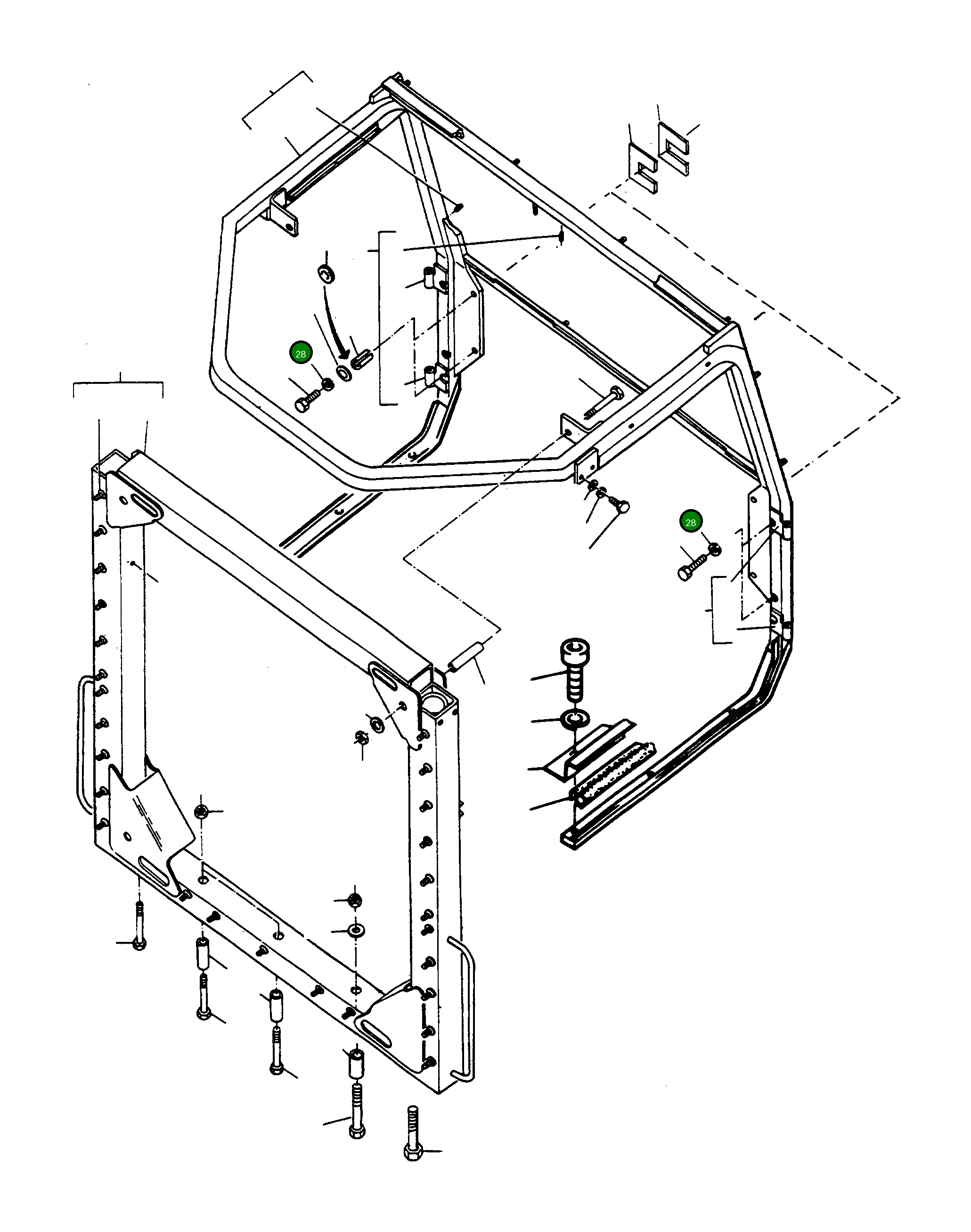 28

28