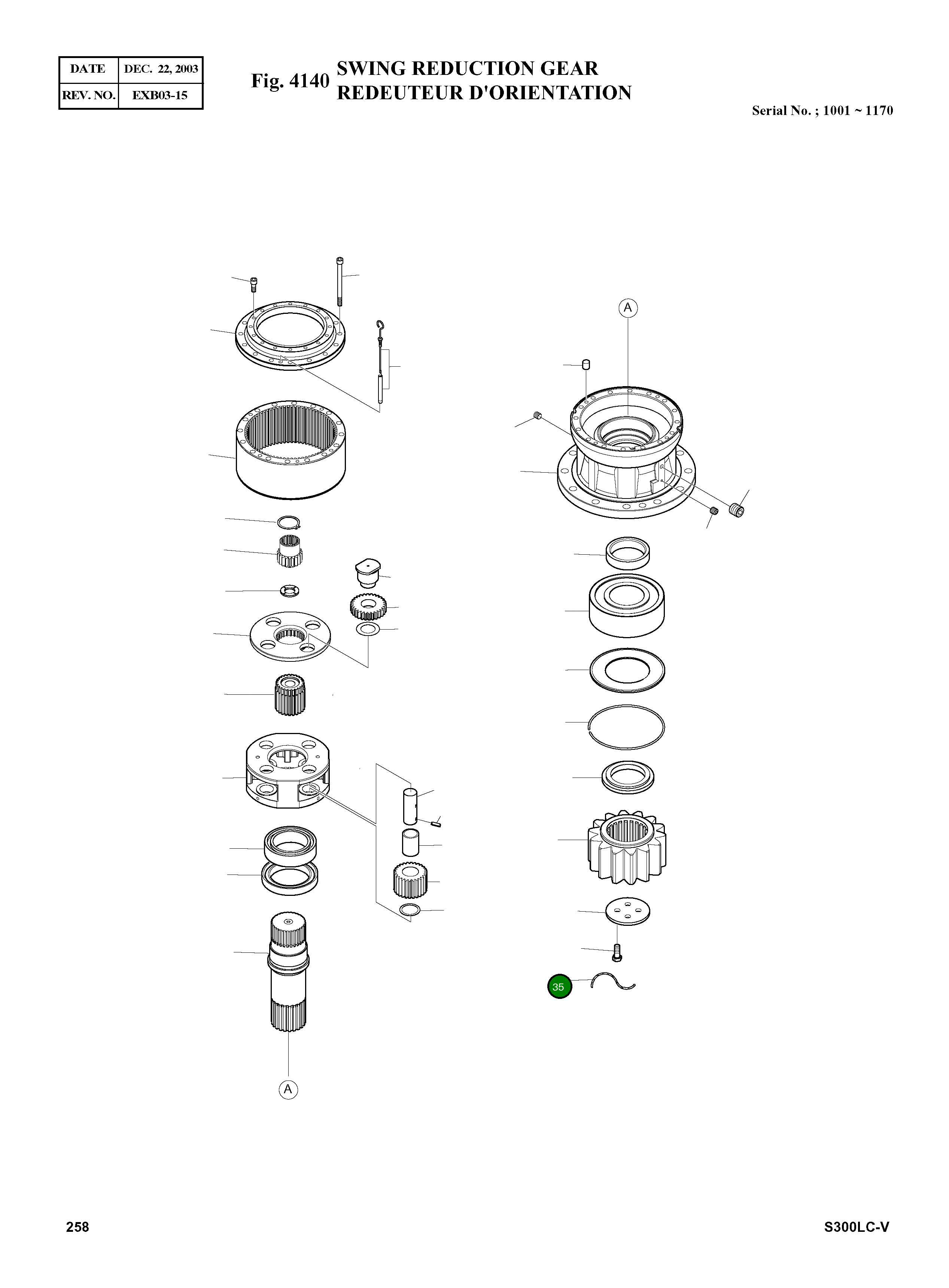 | DATE | DEC. 22, 2003 |
|---|---|
| REV. NO. | EXB03-15 |

Fig. 4140 SWING REDUCTION GEAR
REDEUTEUR D'ORIENTATION

Serial No. ; 1001 ~ 1170

A

35

A

258

S300LC-V