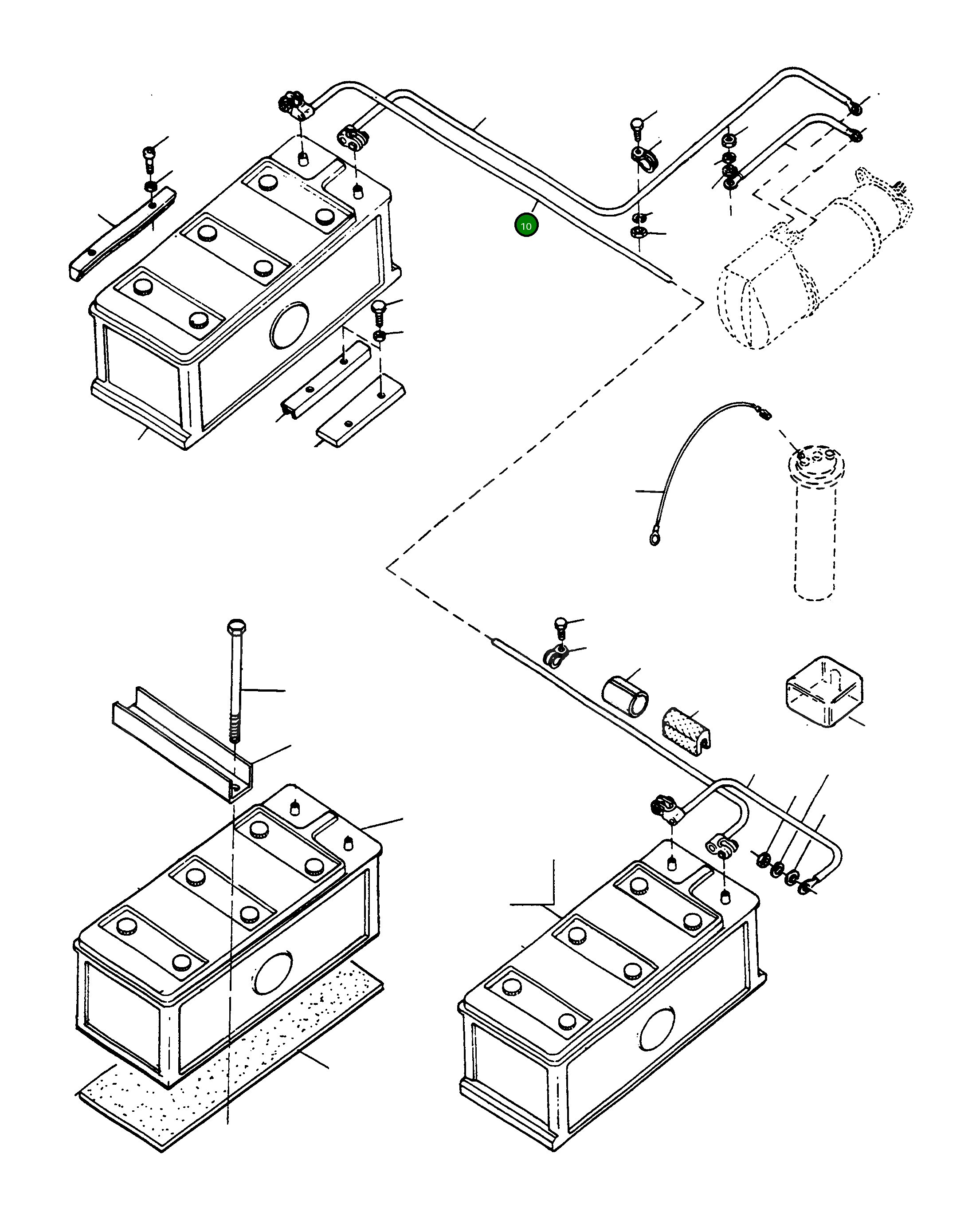 10