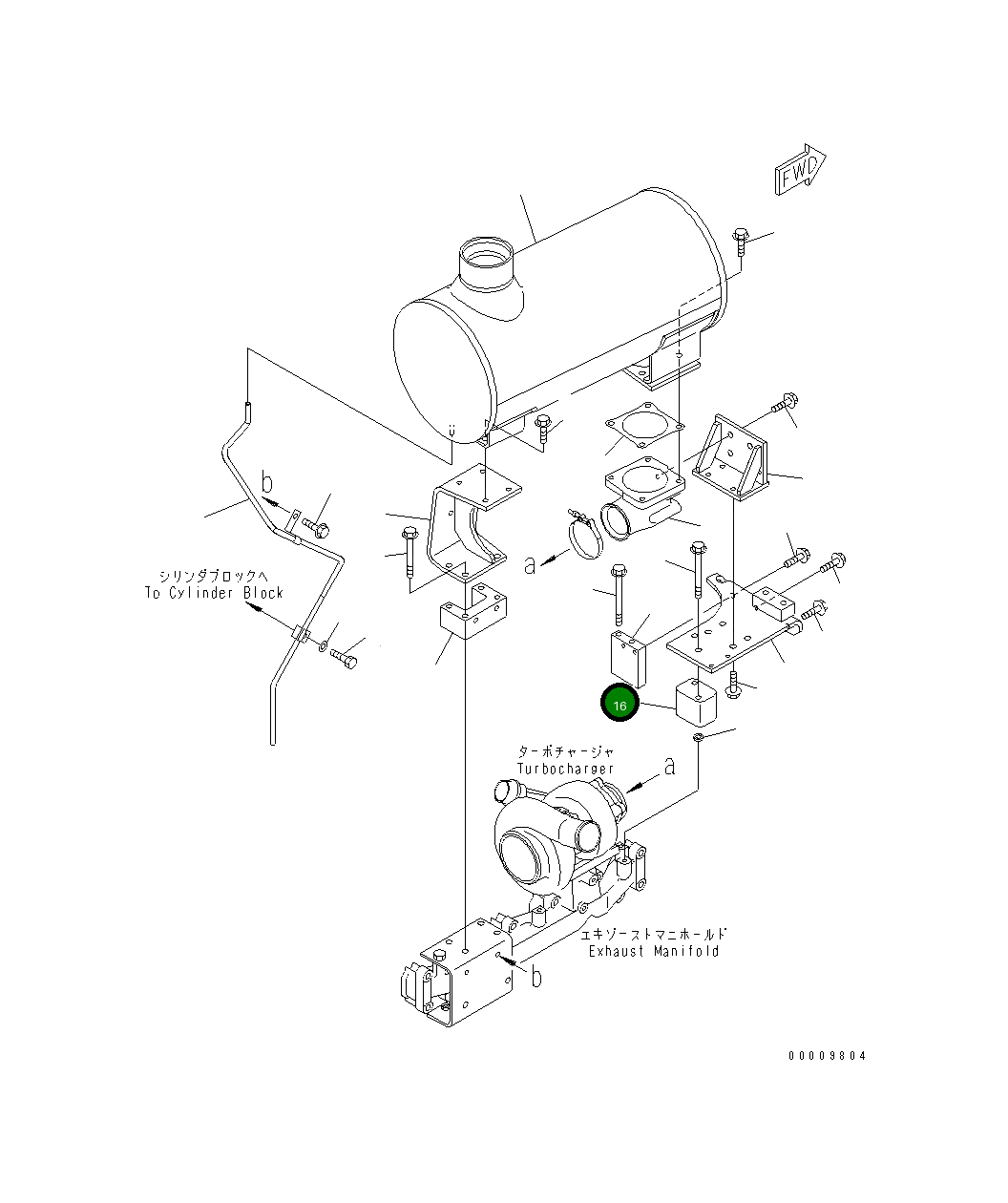 FWD

b

シリンダブロックへ
To Cylinder Block

a

16

ターボチャージャ
Turbocharger

a

エキゾーストマニホールド
Exhaust Manifold

b

00009804