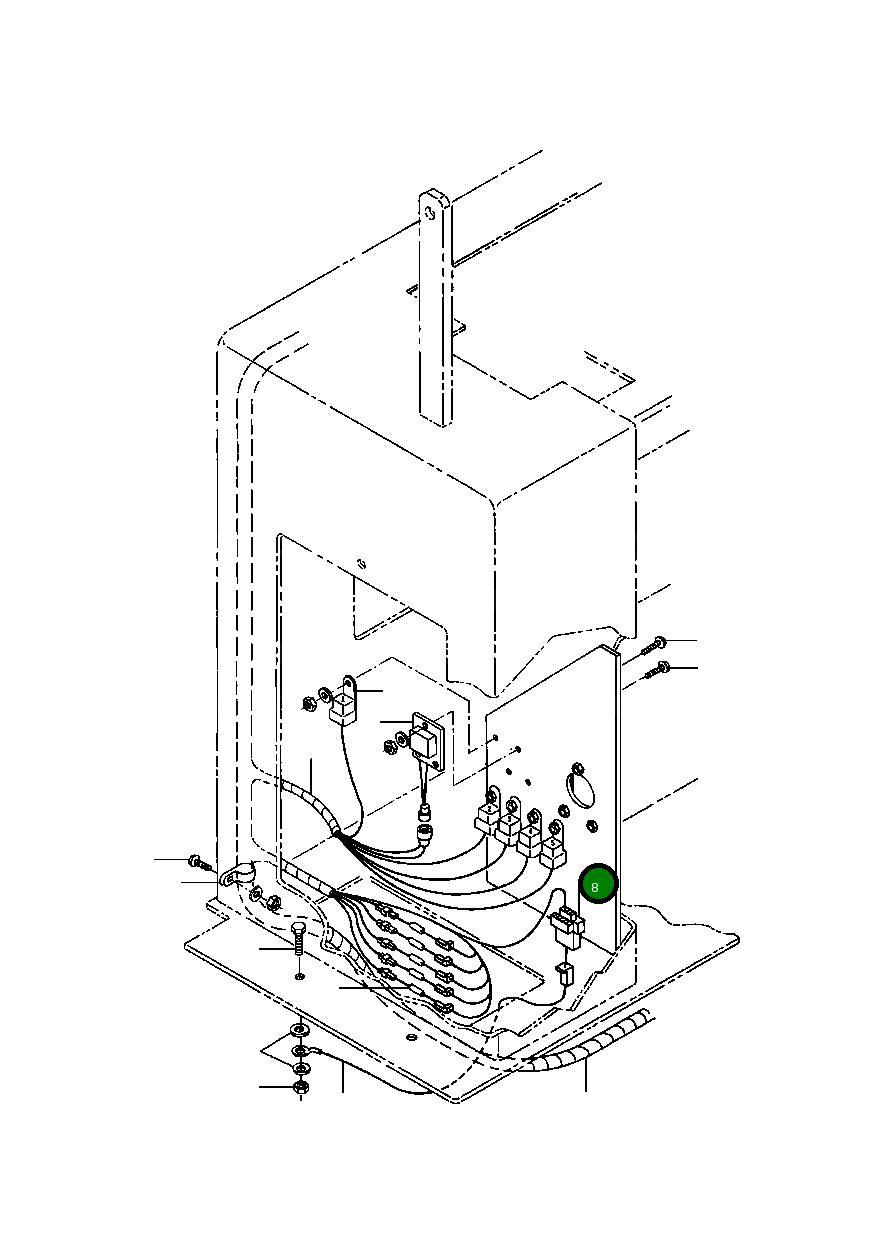 8