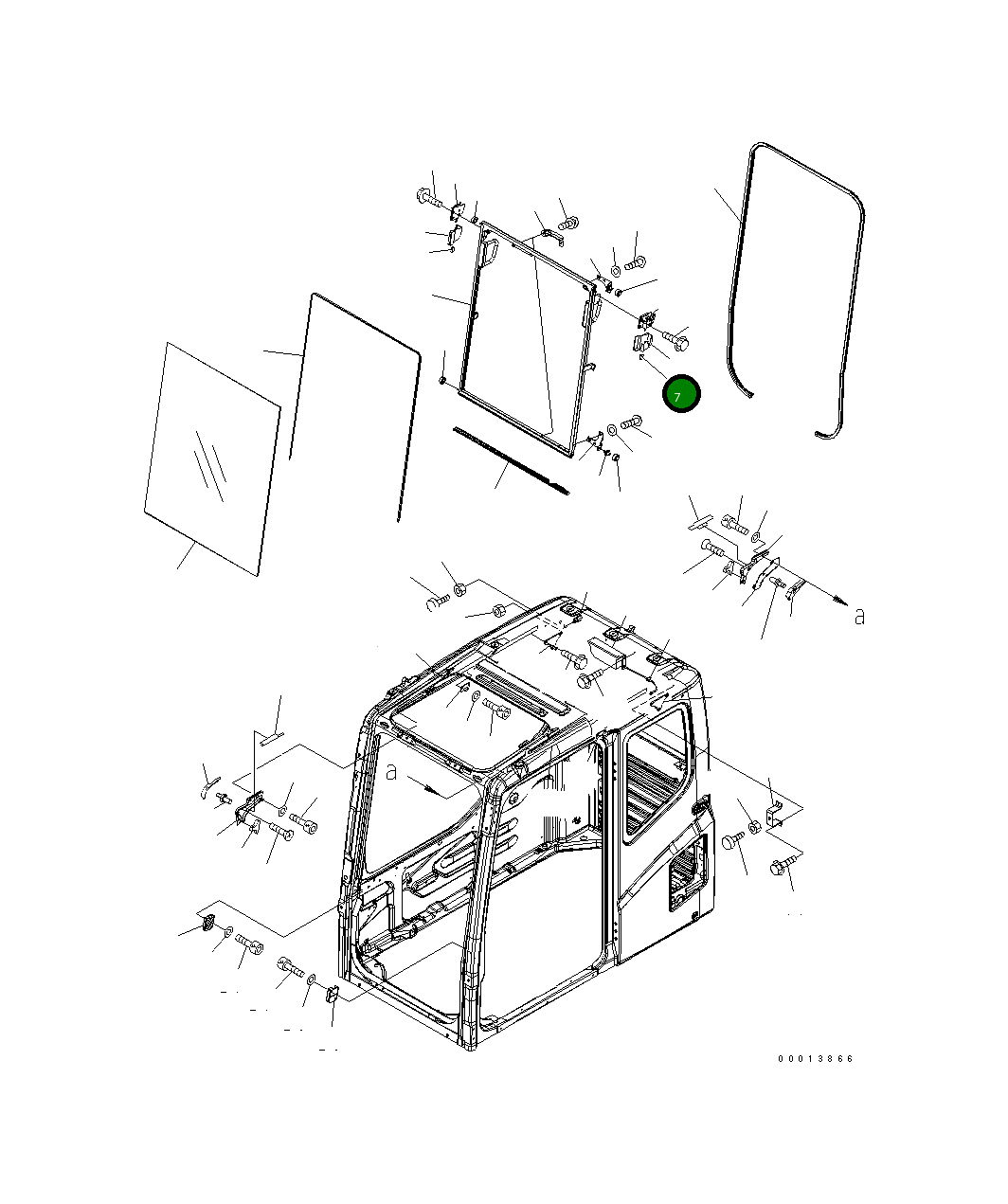 7

a

a

00013866