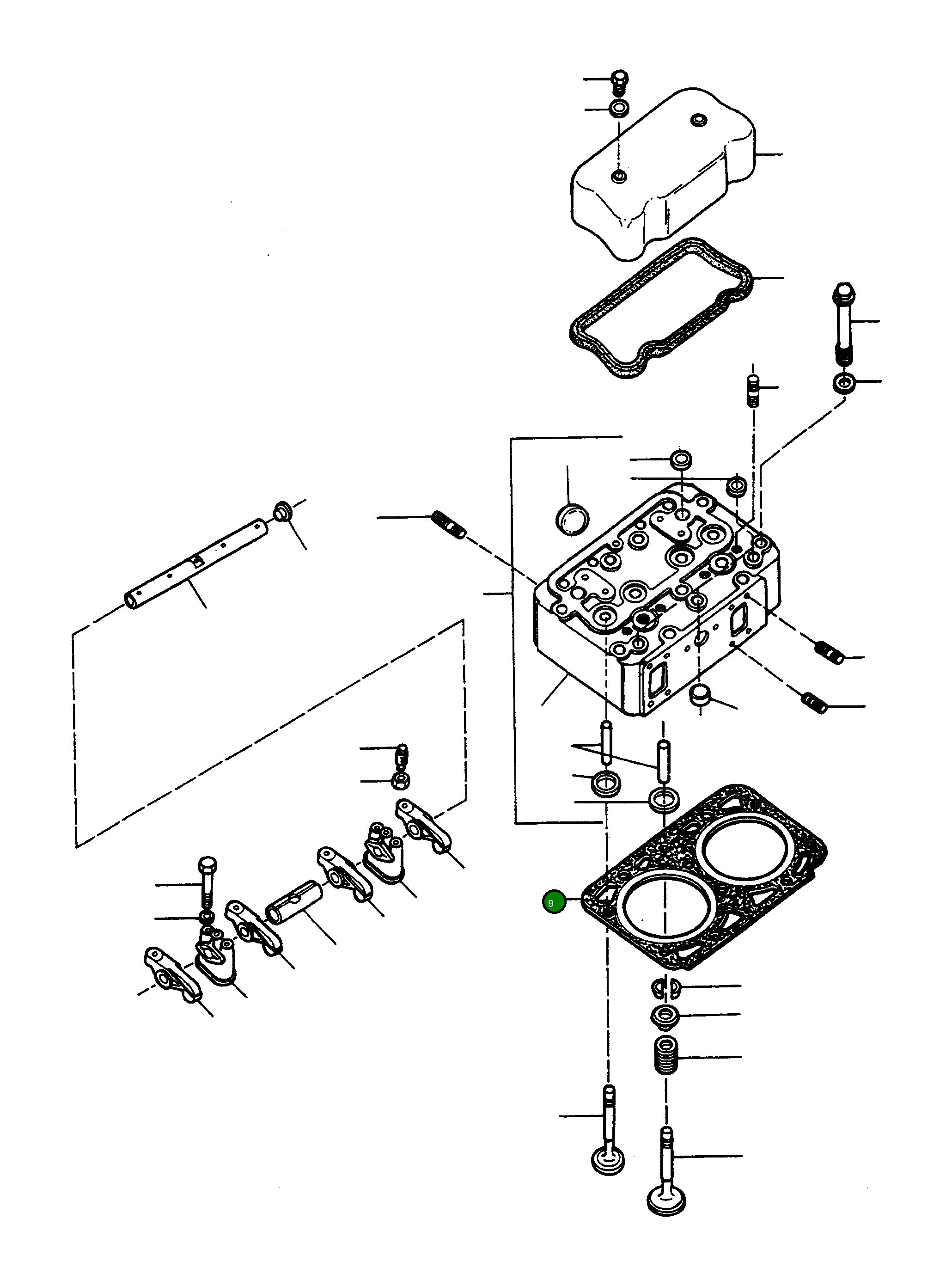 9