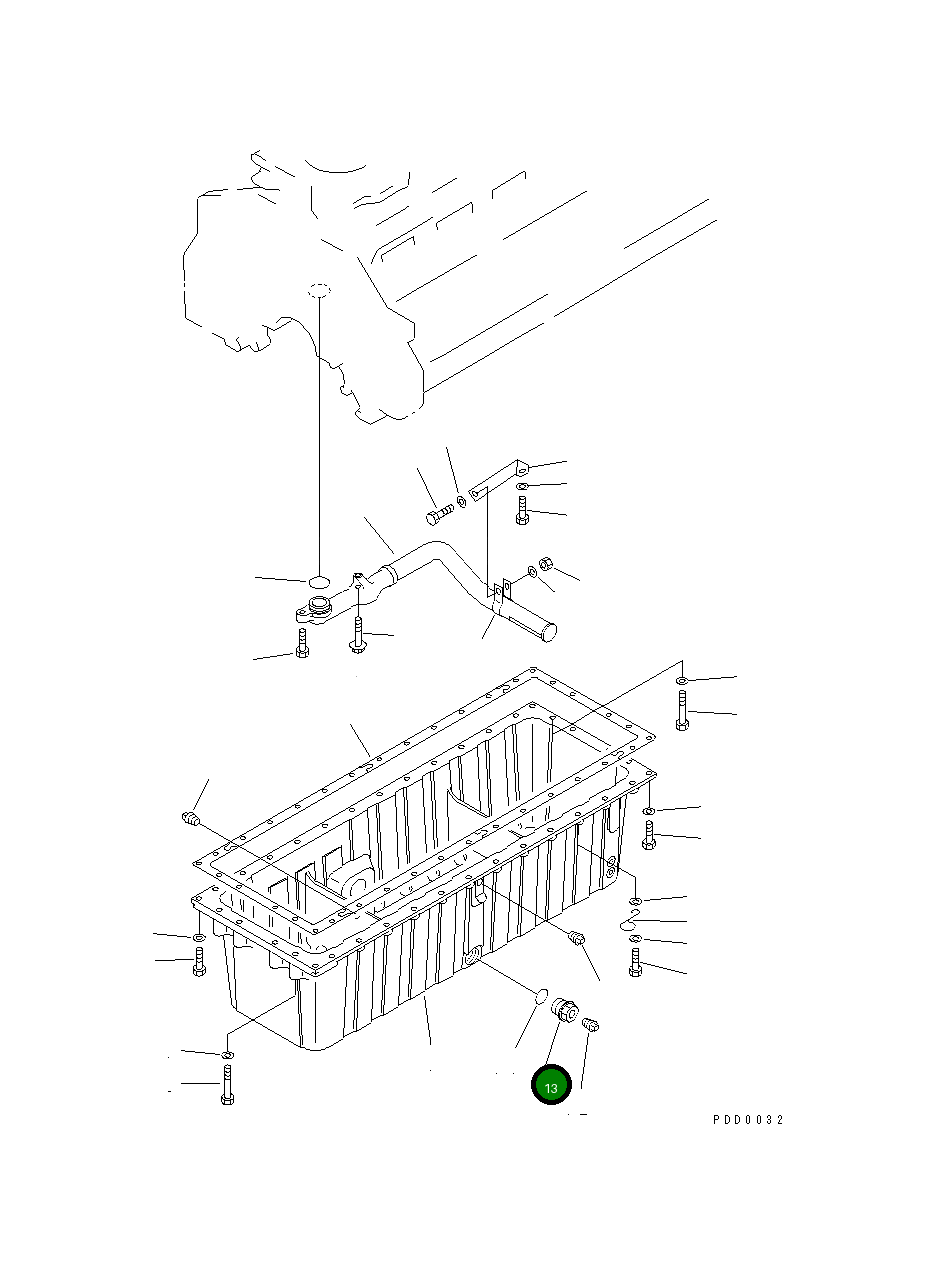 13

PDD0032