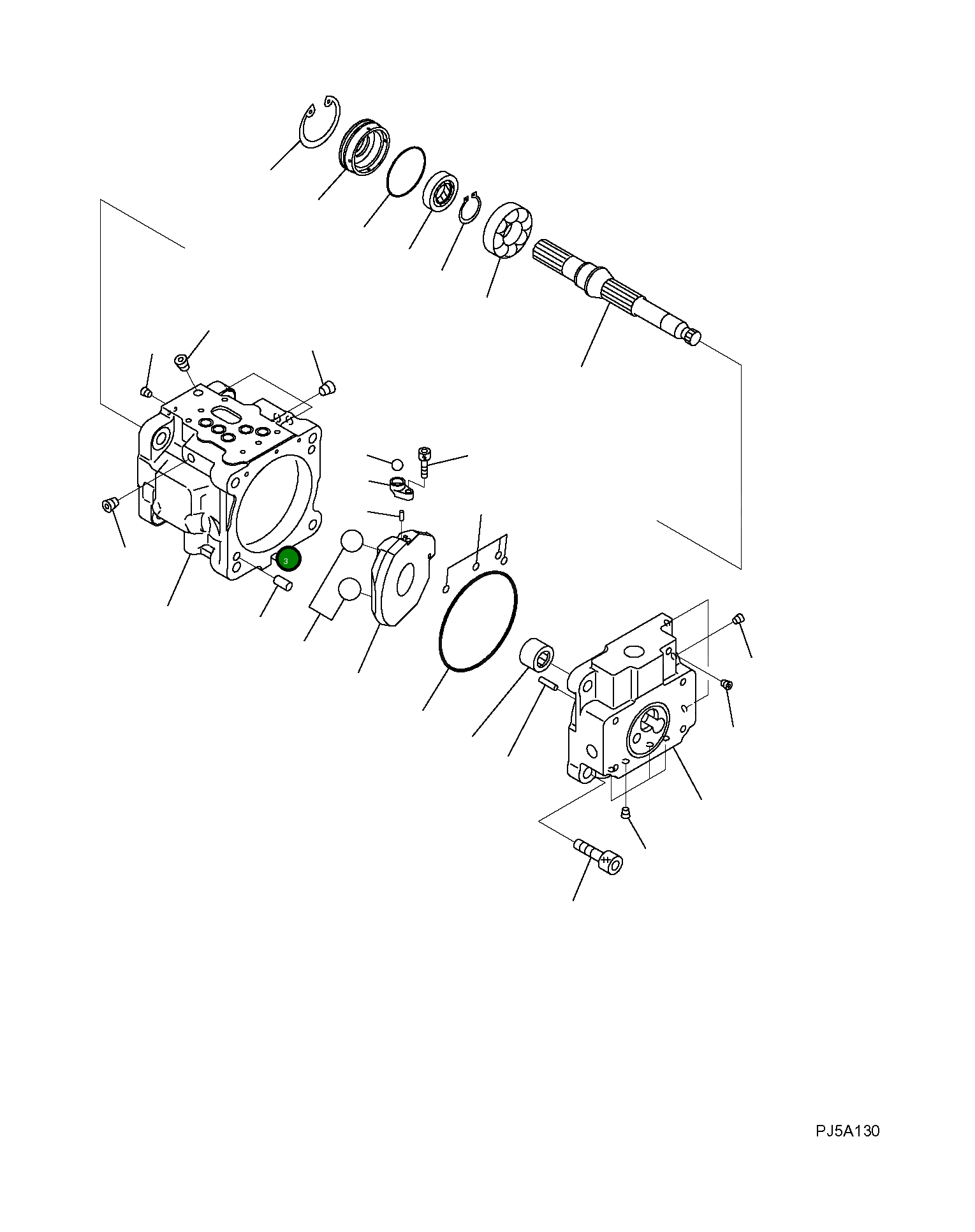 3

PJ5A130