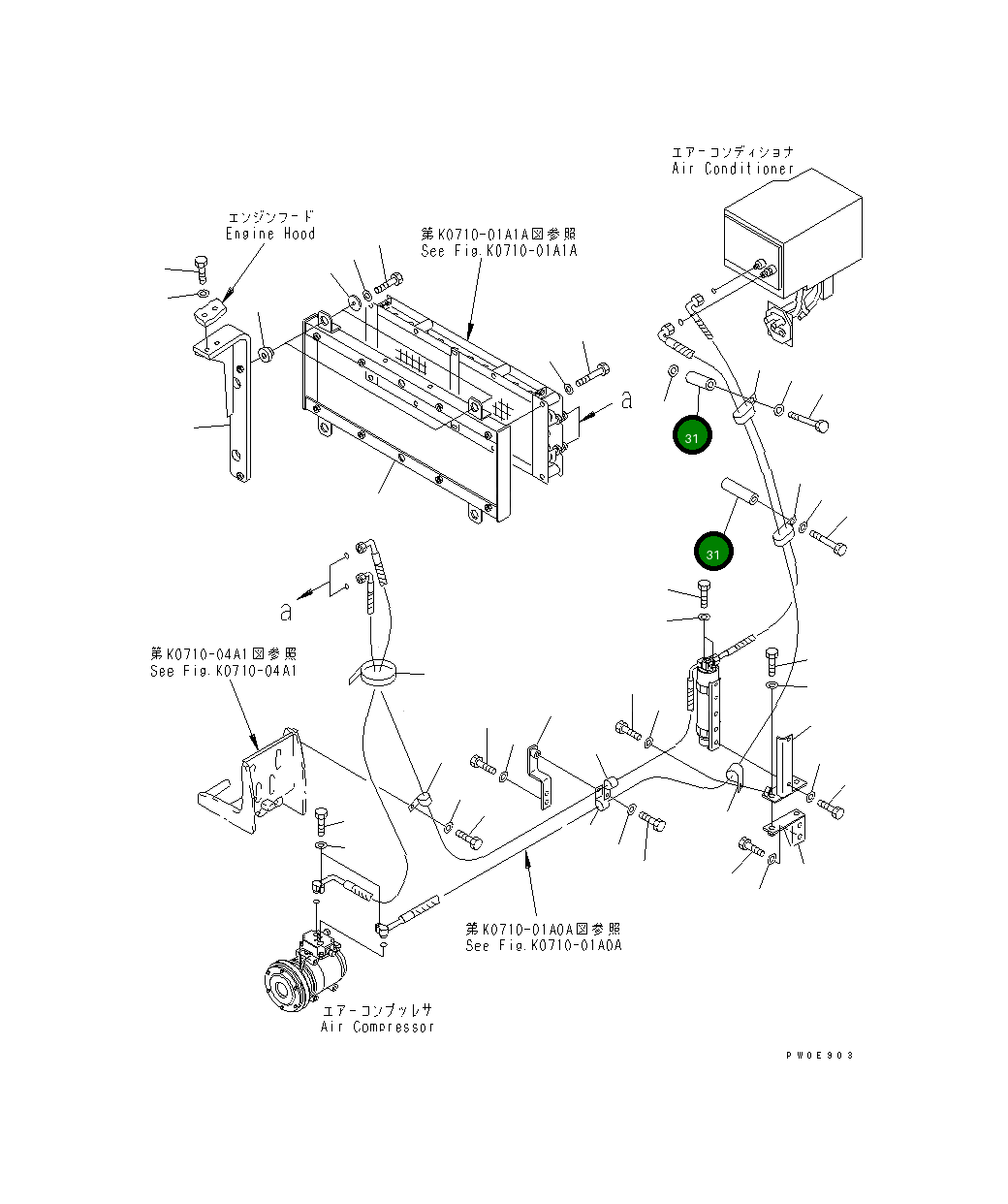 エアーコンディショナ
Air Conditioner

エンジンフード
Engine Hood

第K0710-01A1A図参照
See Fig.K0710-01A1A

a

31

31

a

第K0710-04A1図参照
See Fig.K0710-04A1

第K0710-01A0A図参照
See Fig.K0710-01A0A

エアーコンプレッサ
Air Compressor

PW0E903