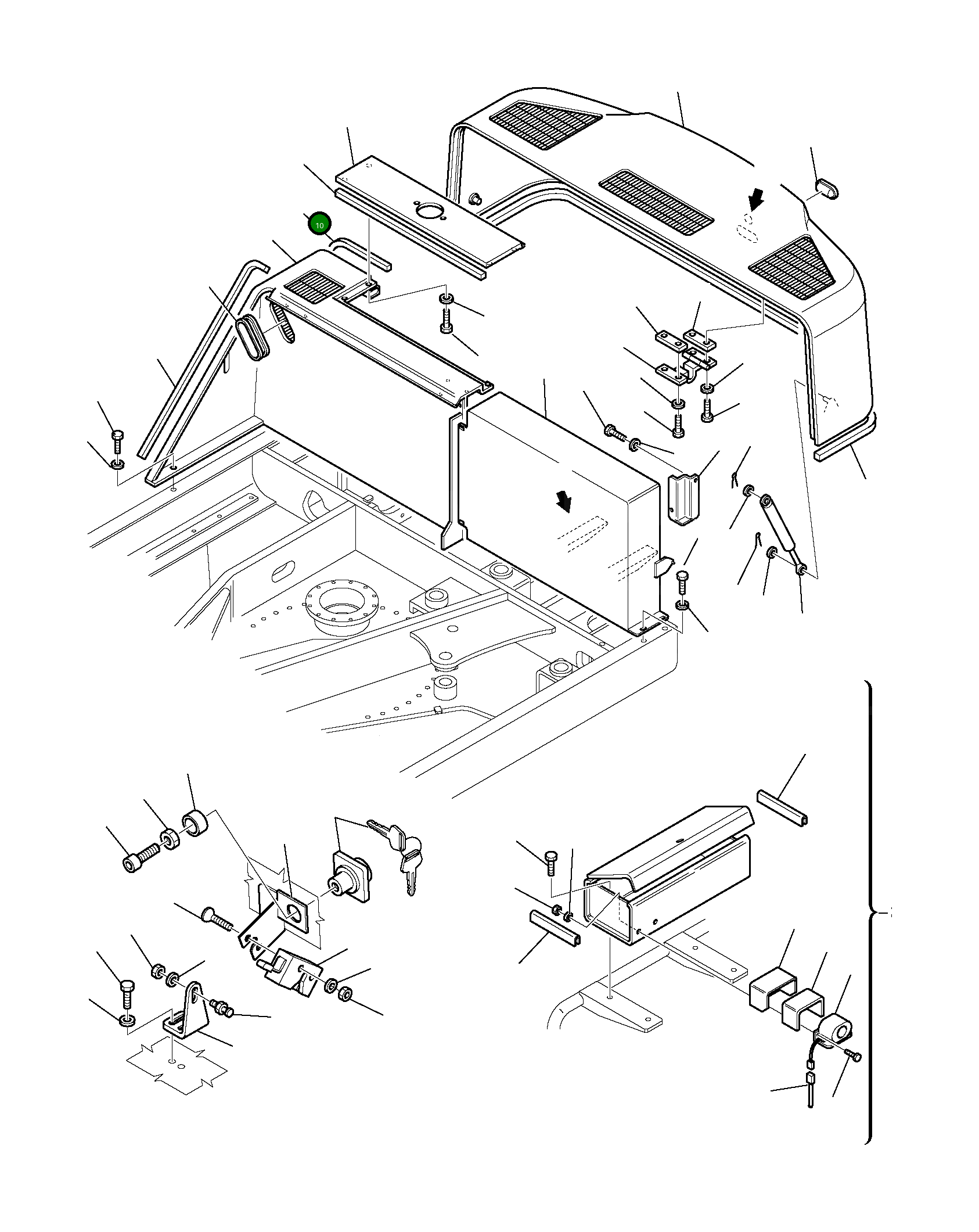 10