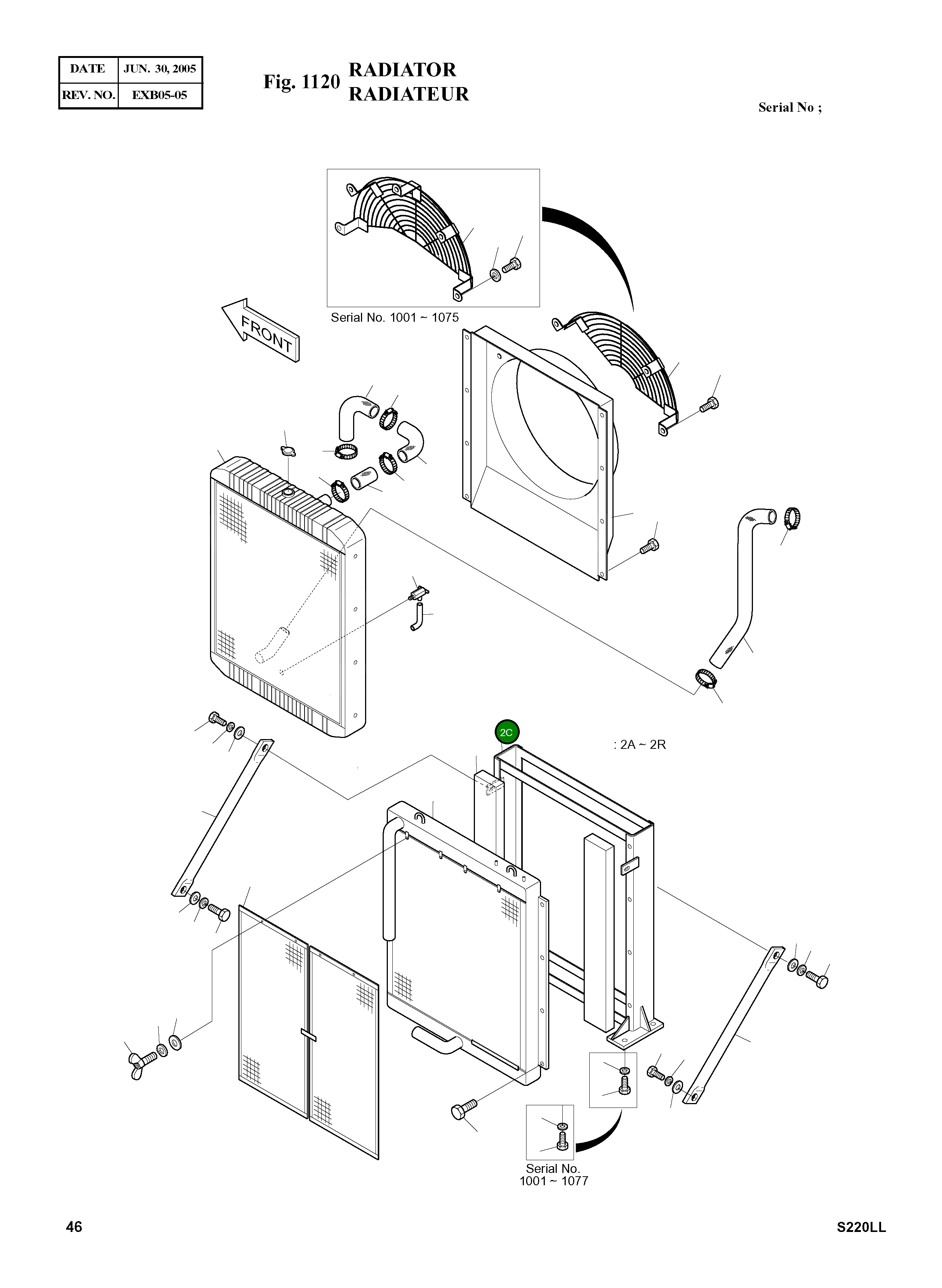 | DATE | JUN. 30, 2005 |
|---|---|
| REV. NO. | EXB05-05 |

Fig. 1120 RADIATOR
RADIATEUR

Serial No ;

Serial No. 1001 ~ 1075

FRONT

2C

: 2A ~ 2R

Serial No.
1001 ~ 1077

46

S220LL