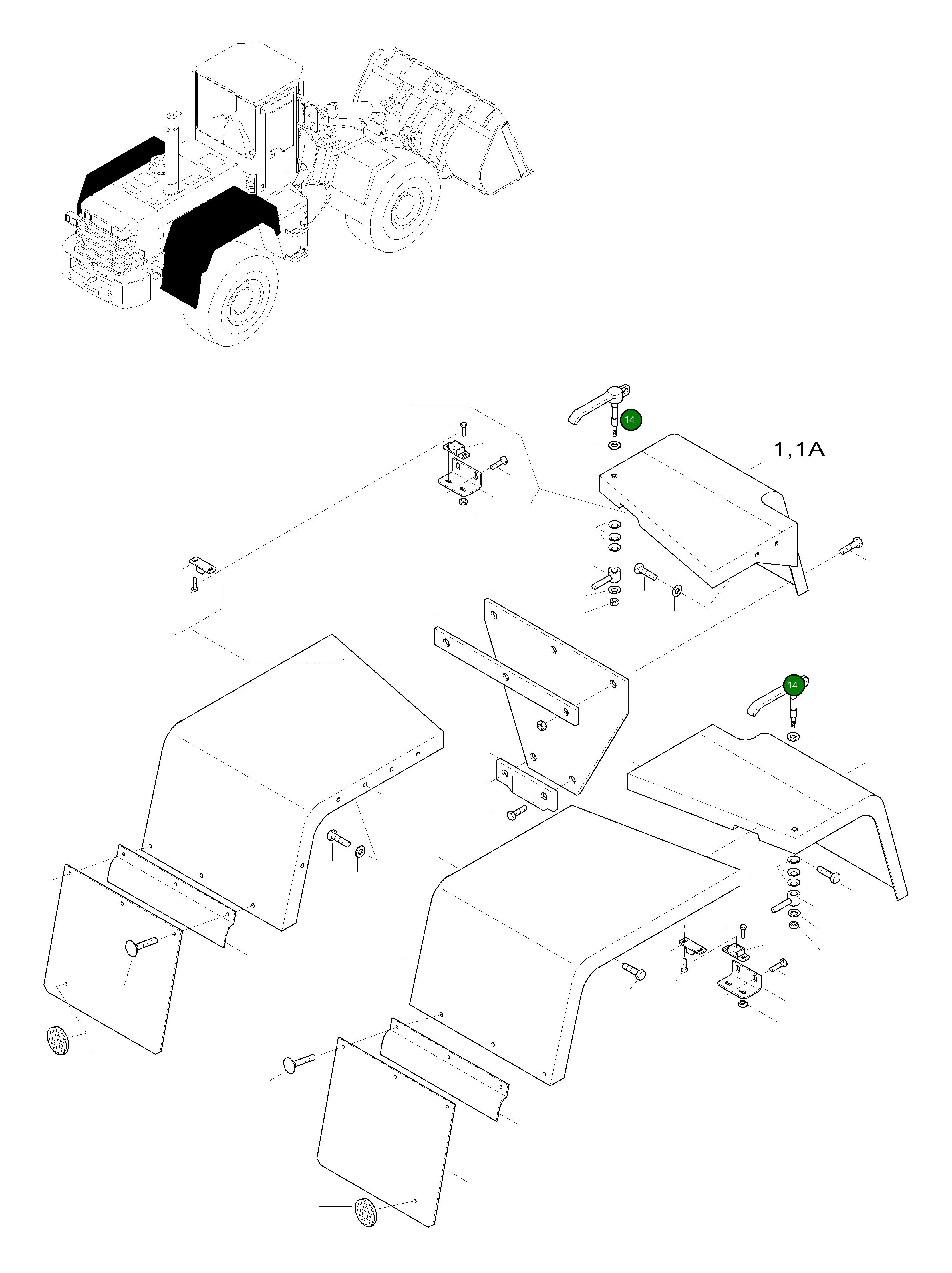 14
1,1A
14