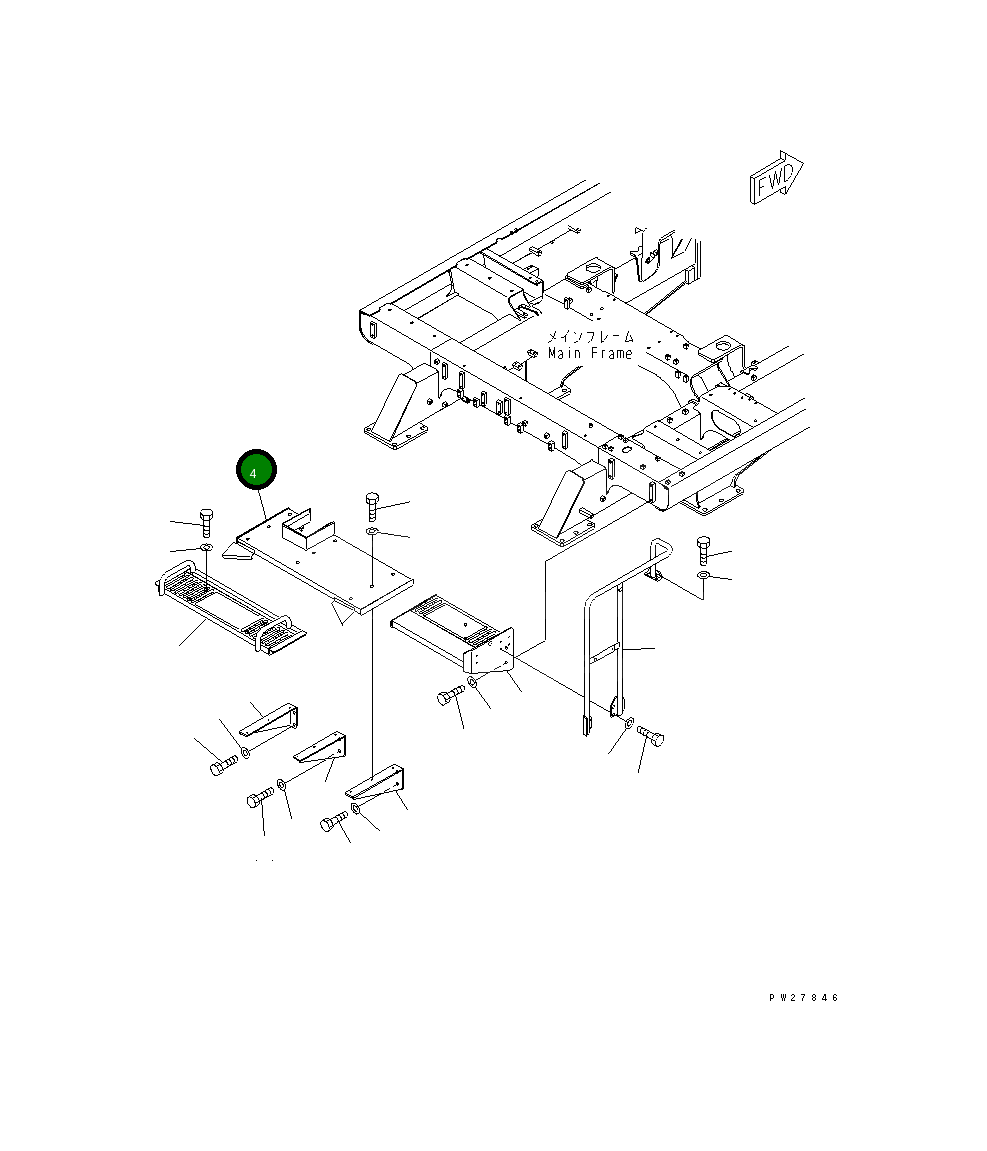 FWD

メインフレーム
Main Frame

4

PW27846