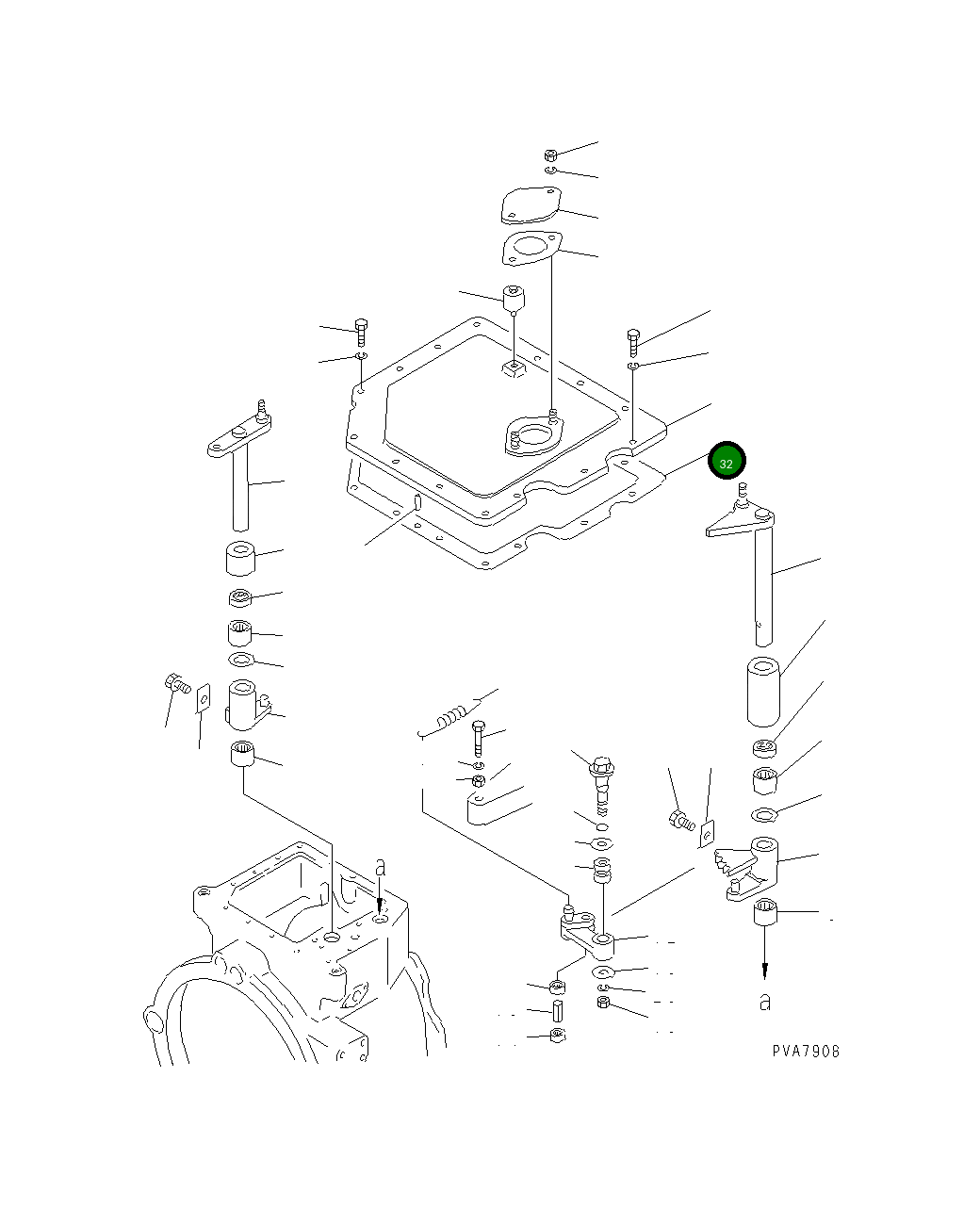 32

a

a

PVA7906