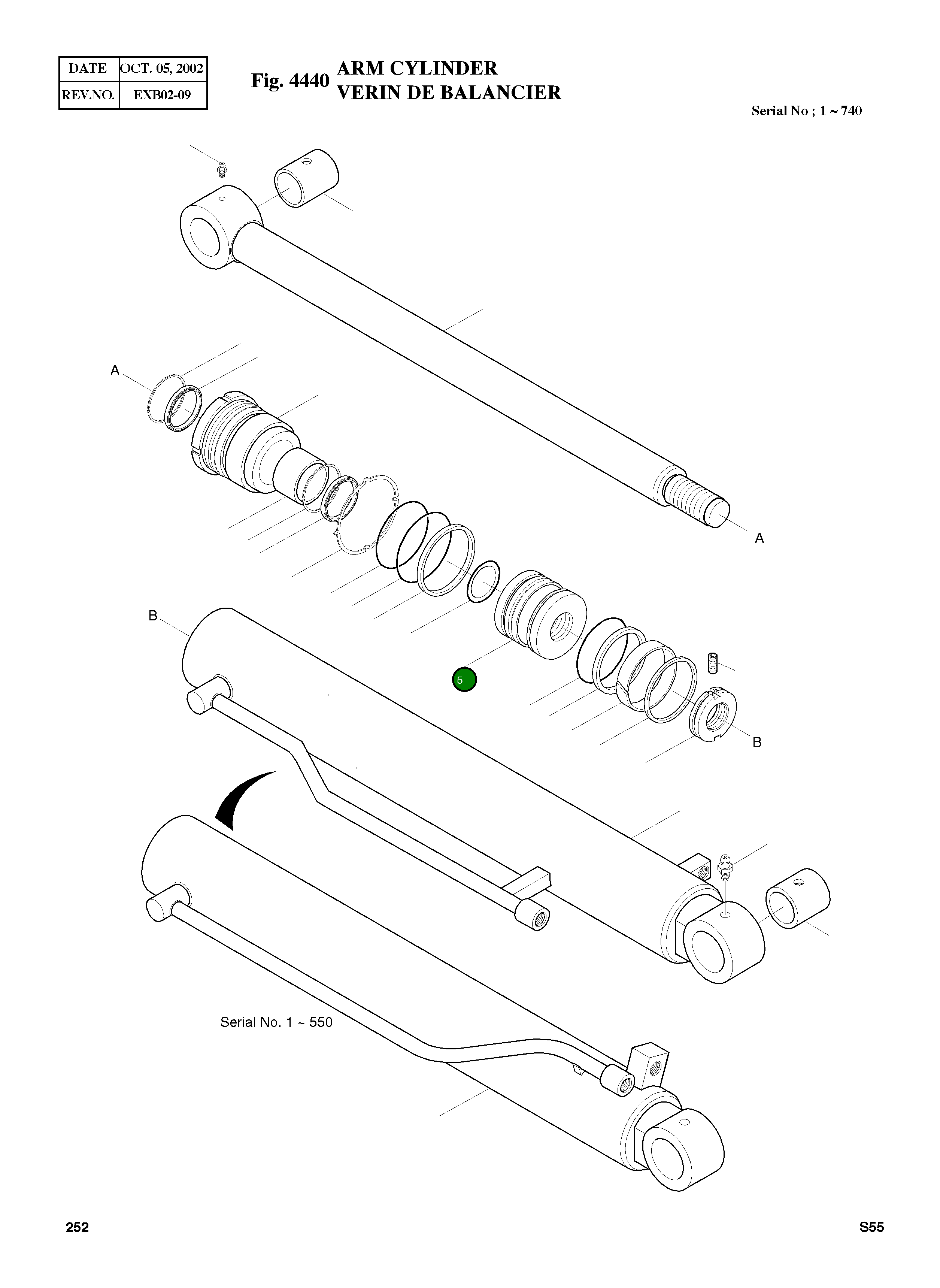 | DATE | OCT. 05, 2002 |
|---|---|
| REV.NO. | EXB02-09 |

Fig. 4440 ARM CYLINDER VERIN DE BALANCIER

Serial No ; 1 ~ 740

A

A

B

5

B

Serial No. 1 ~ 550

252

S55