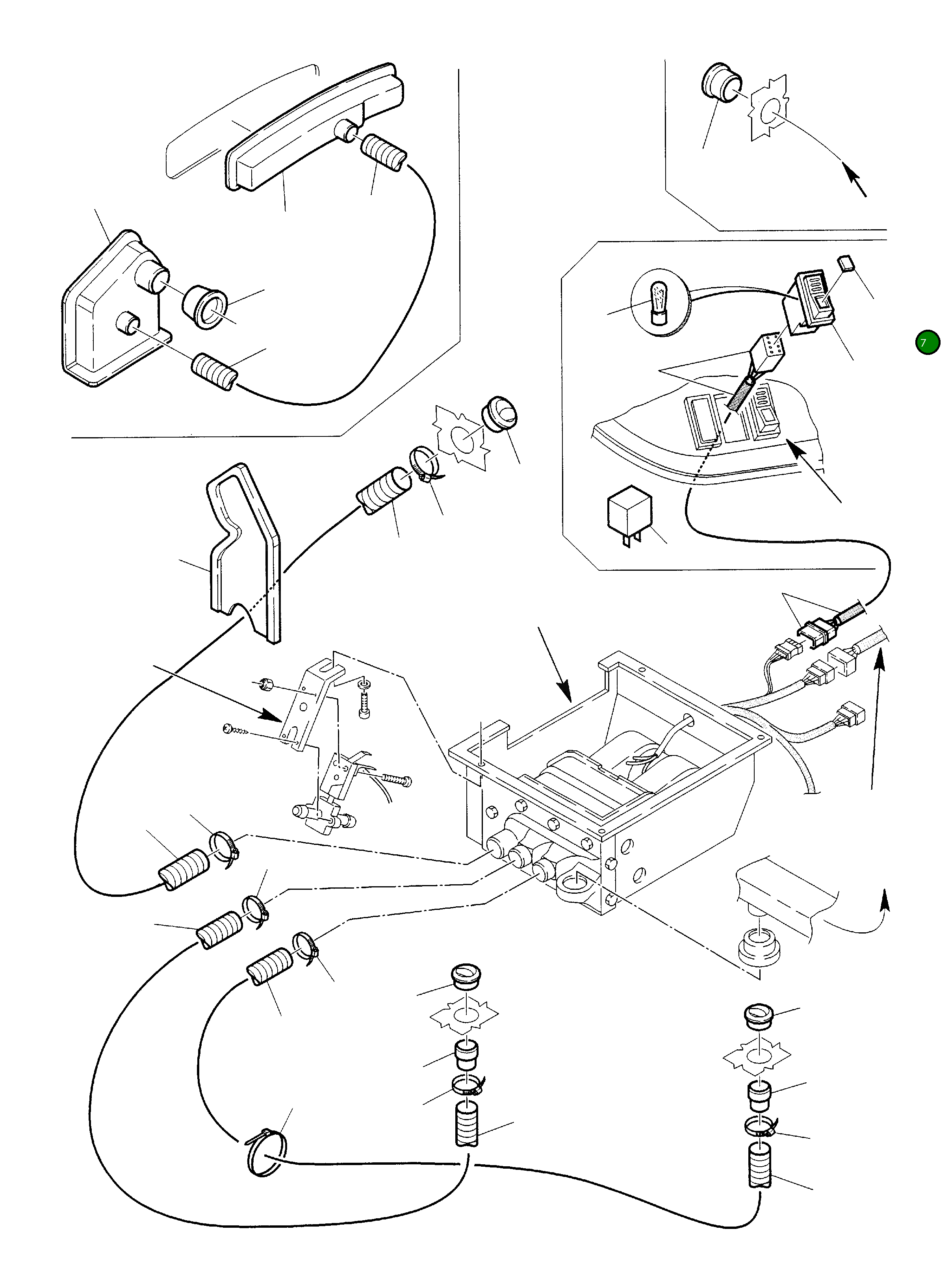 7