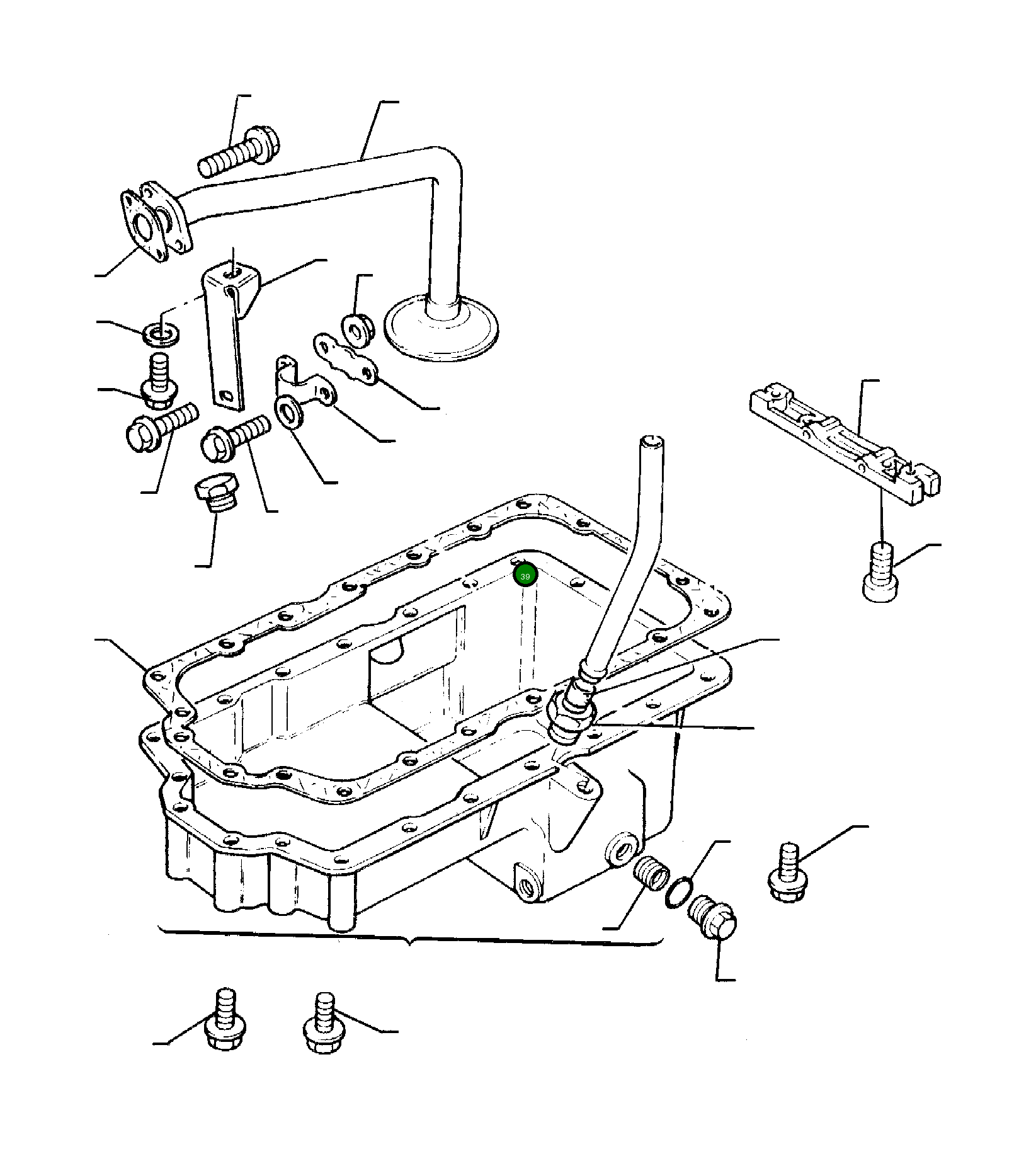 39