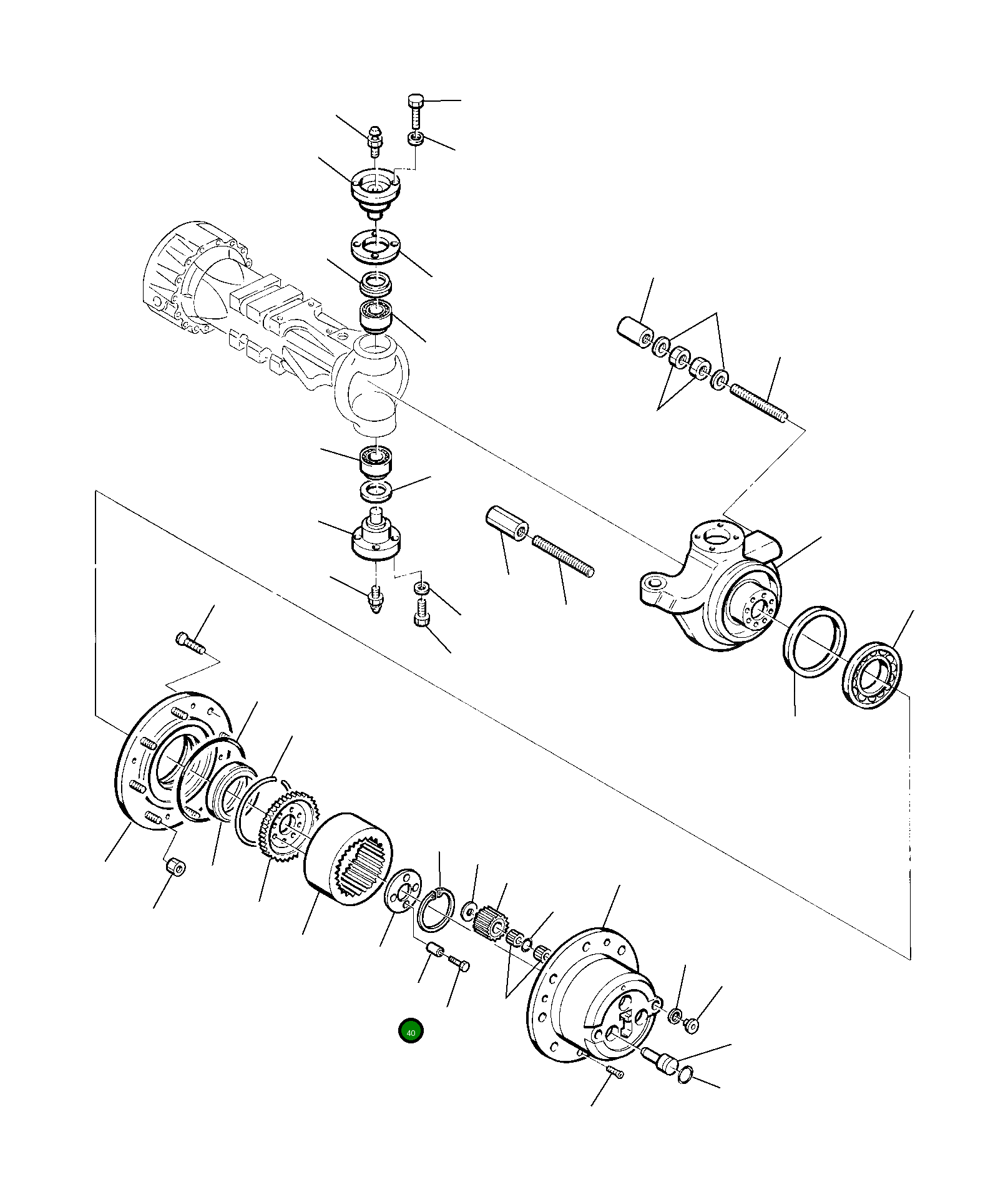 40