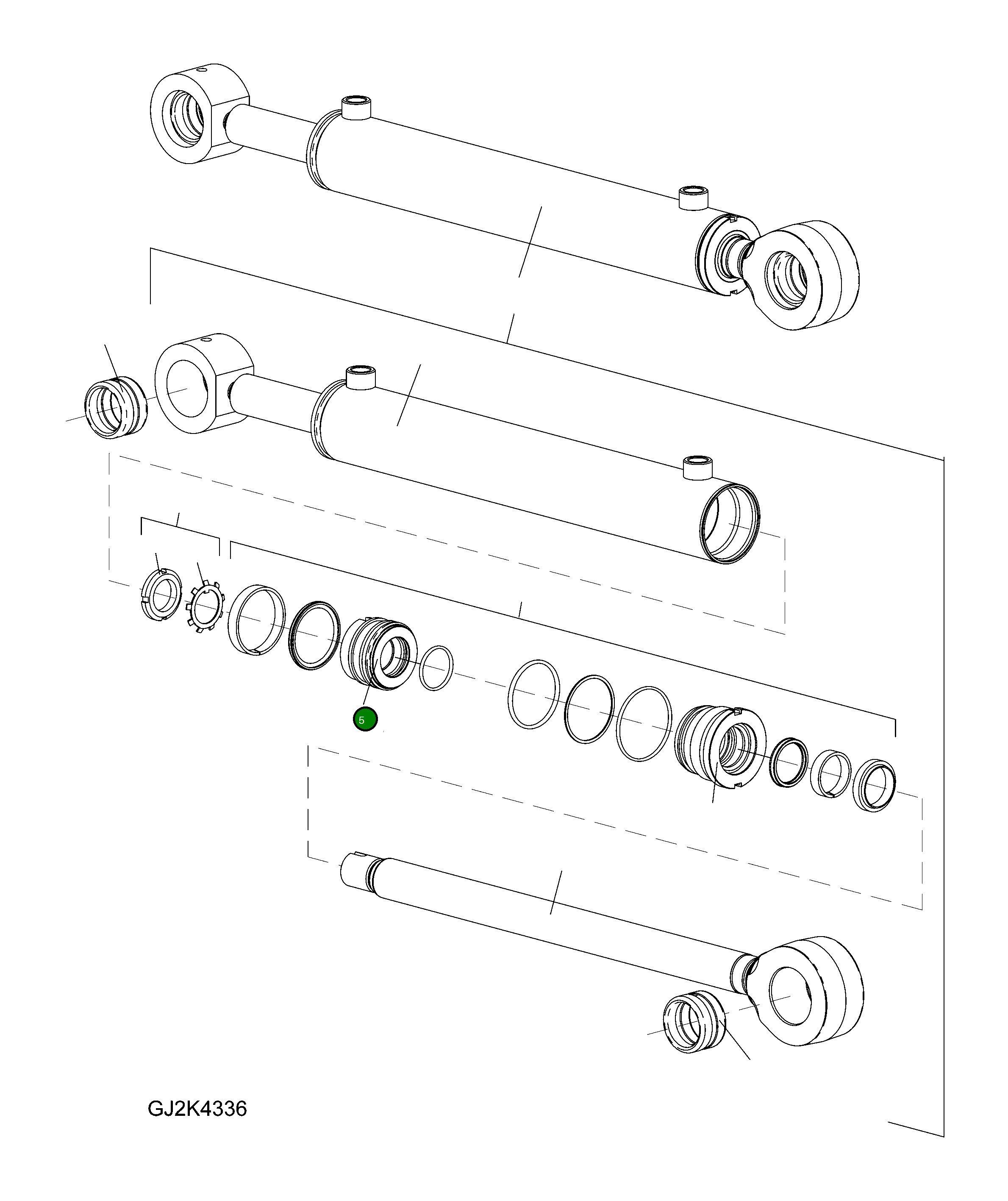 5

GJ2K4336