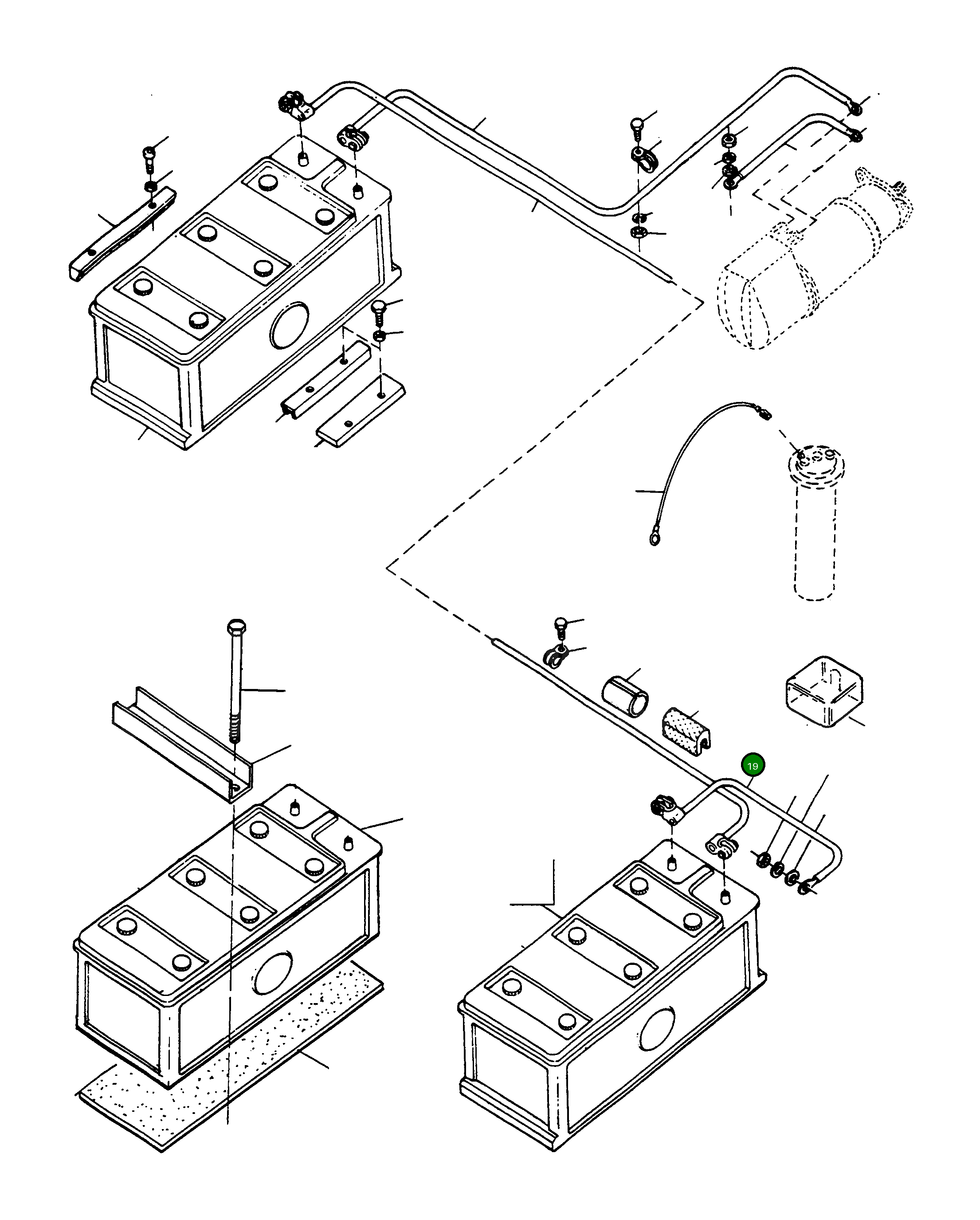 19