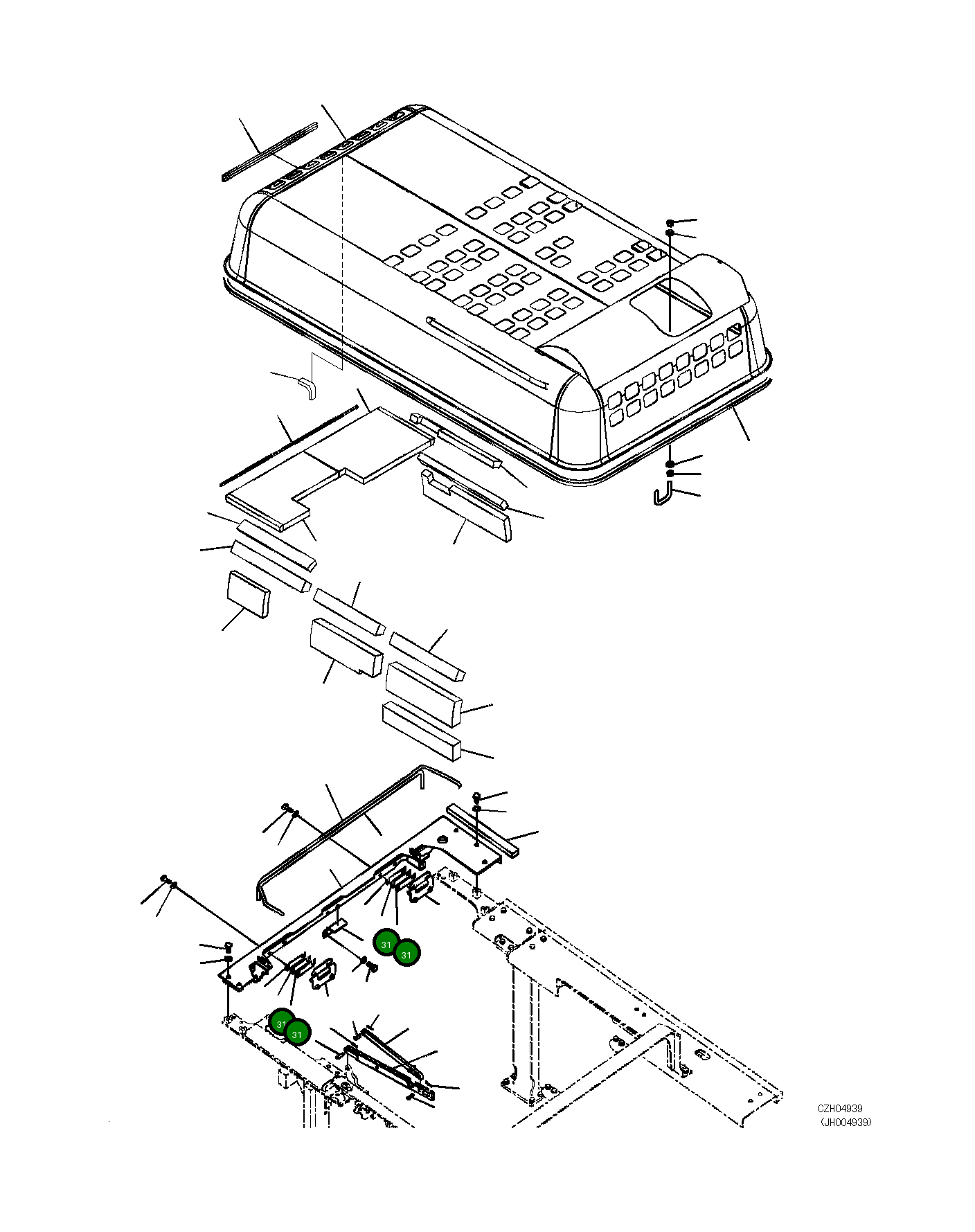 31
31
31
31
CZH04939
(JH004939)