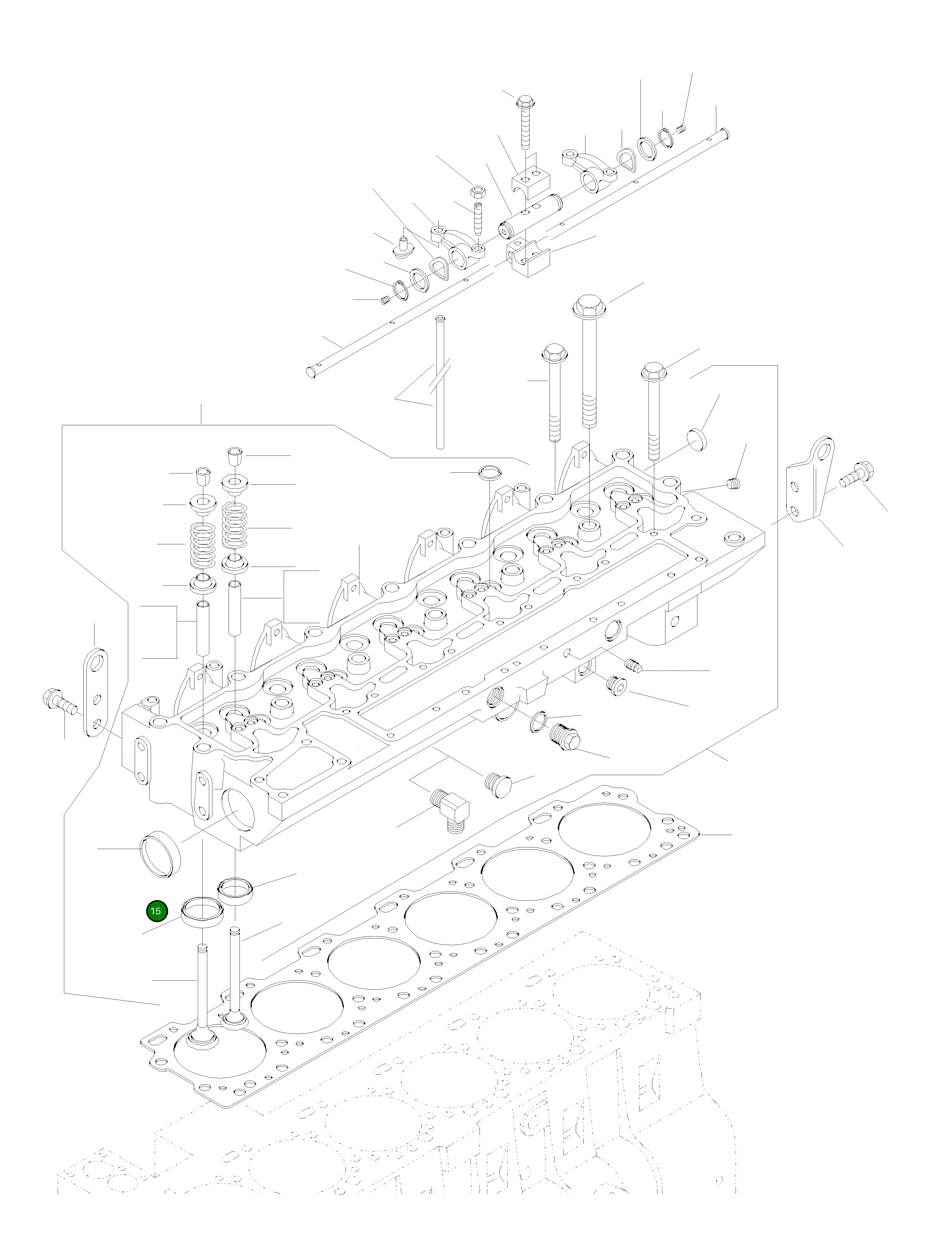 15