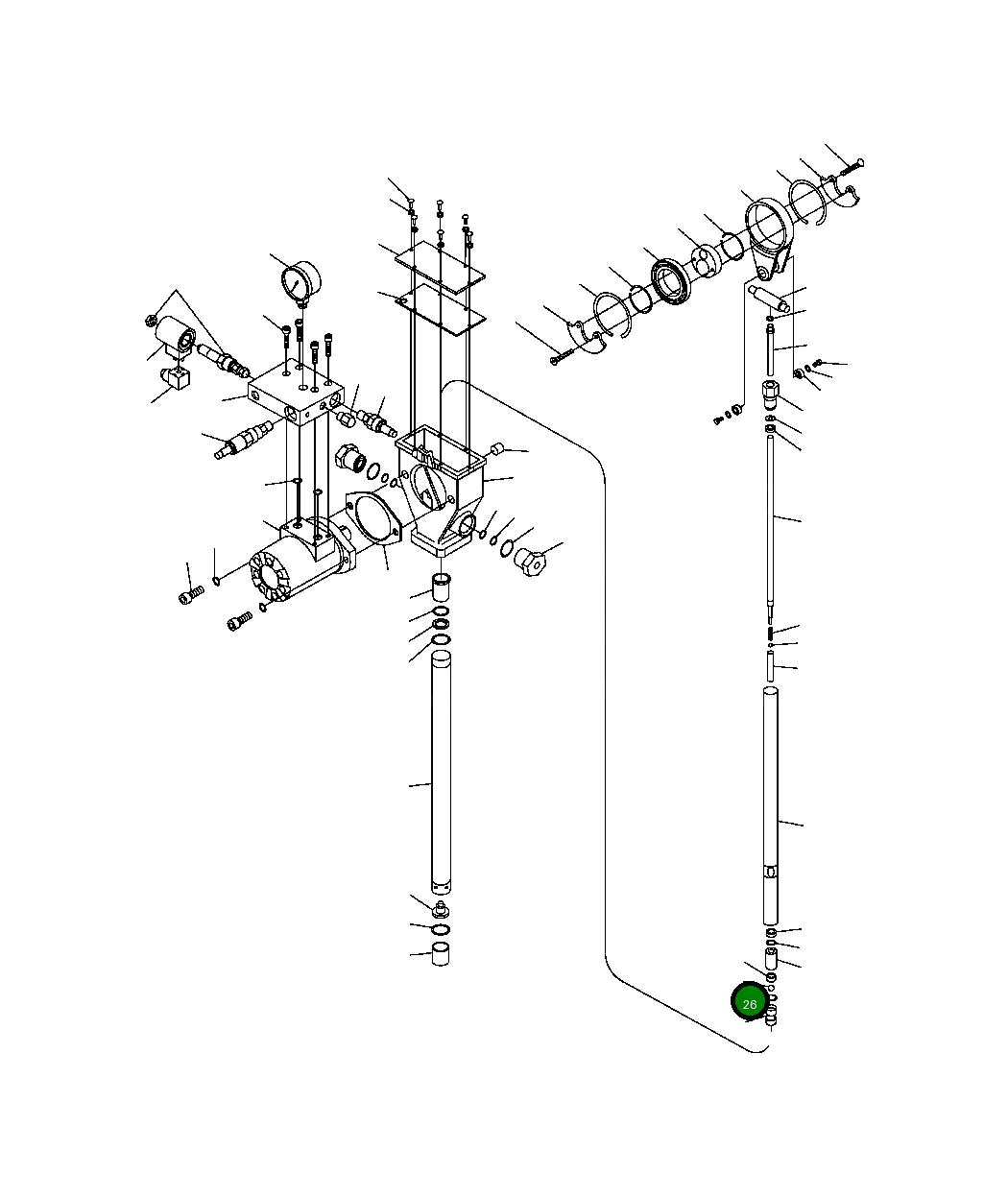 26