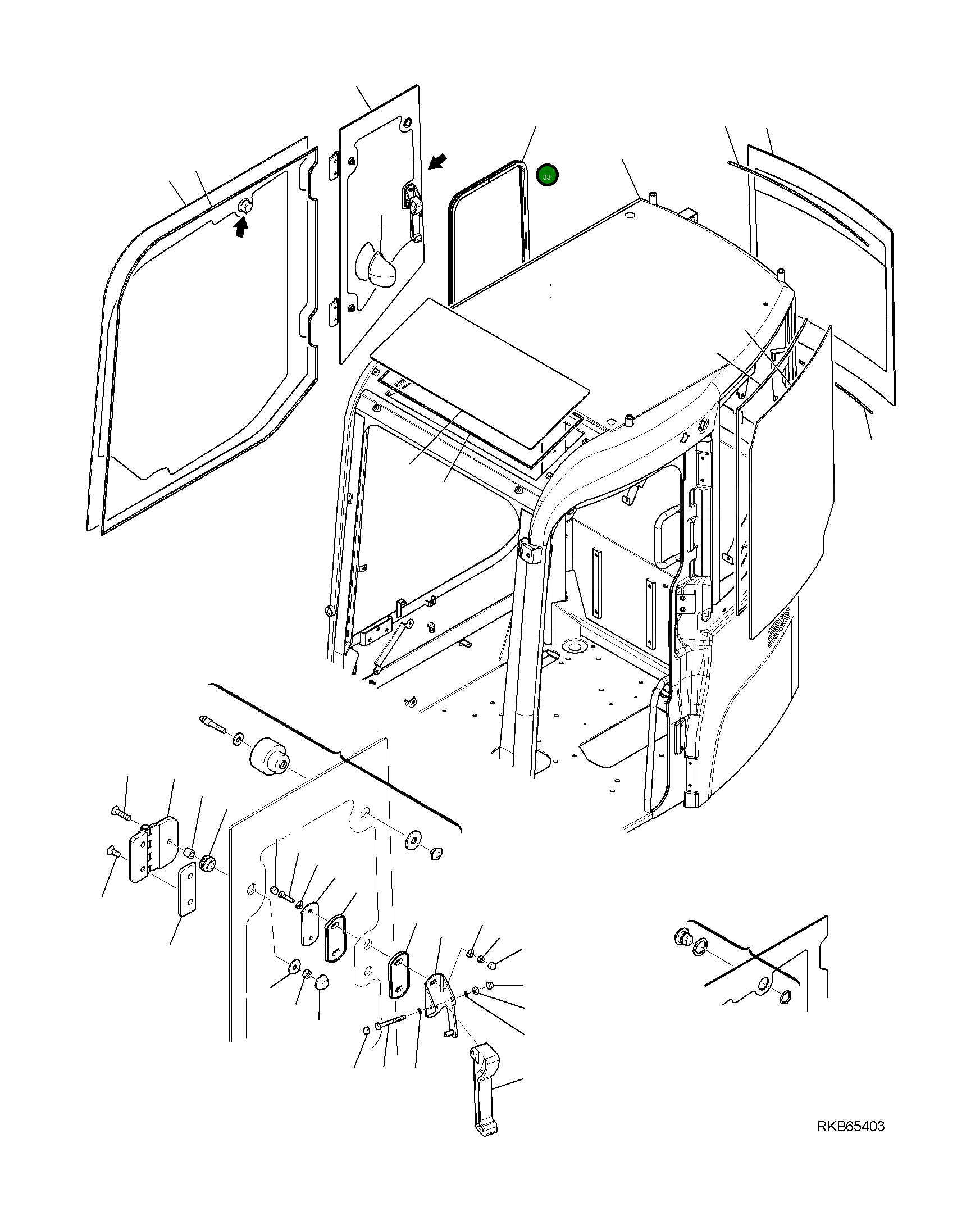 33

RKB65403