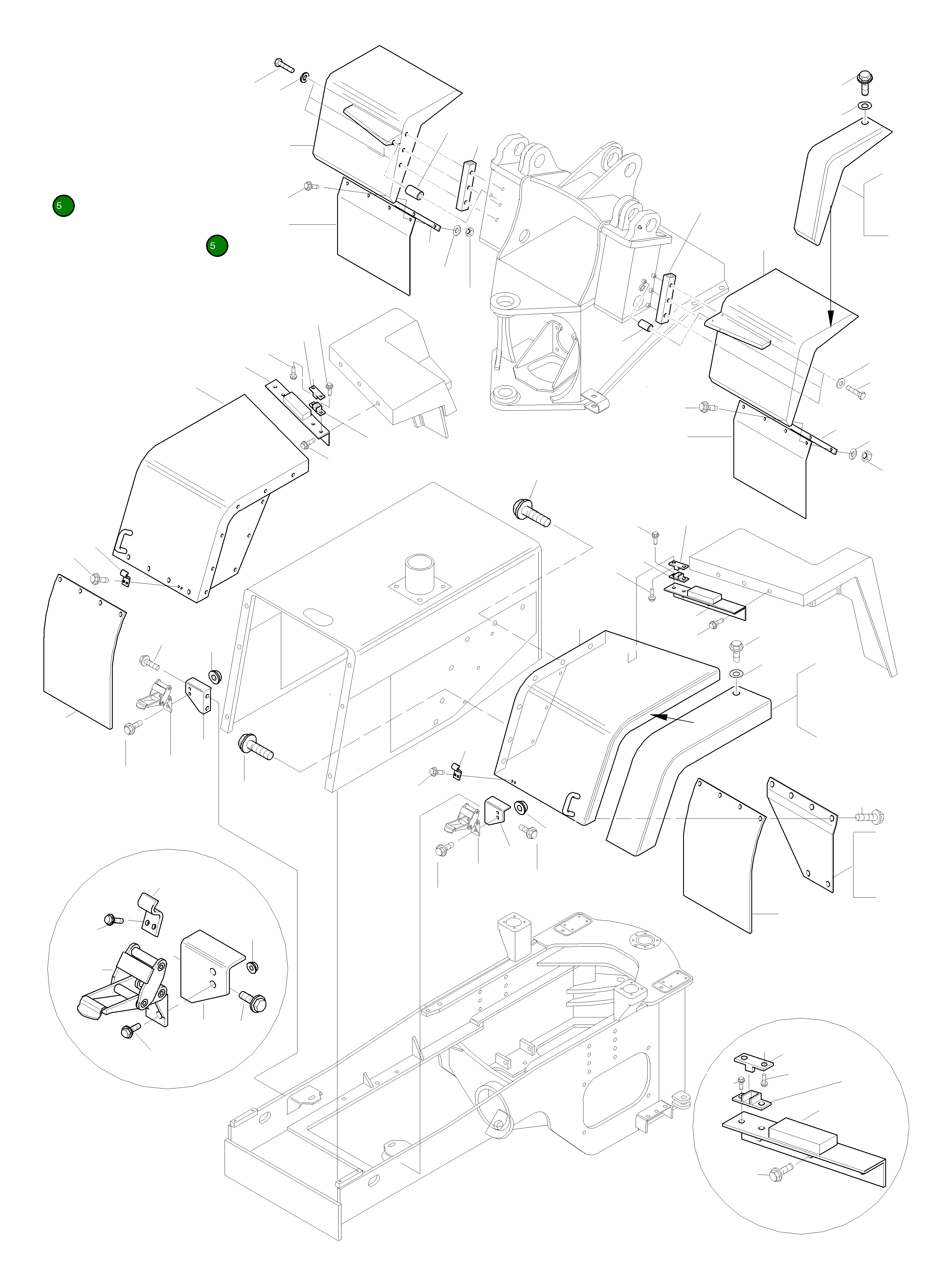 5
5