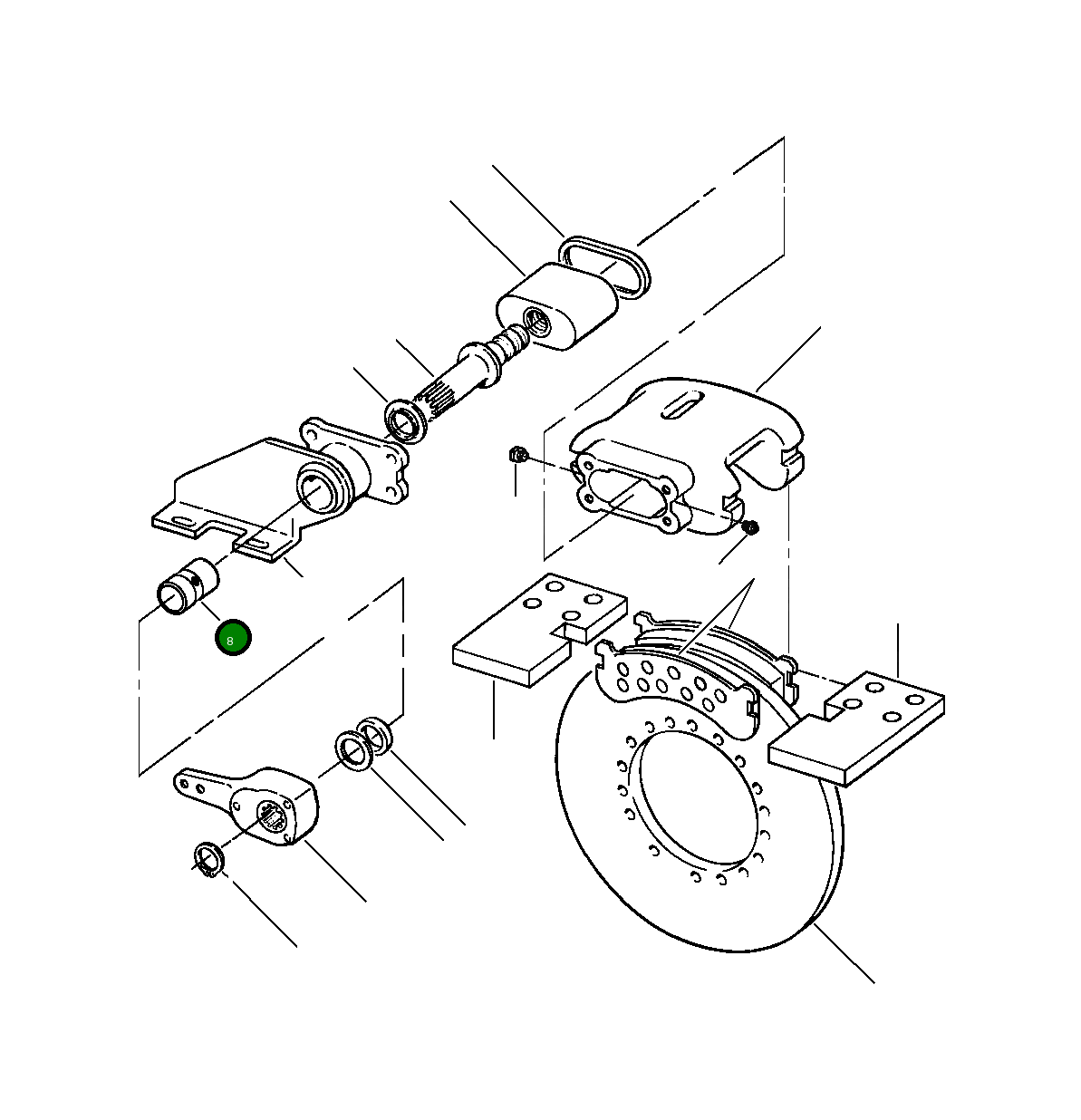 8