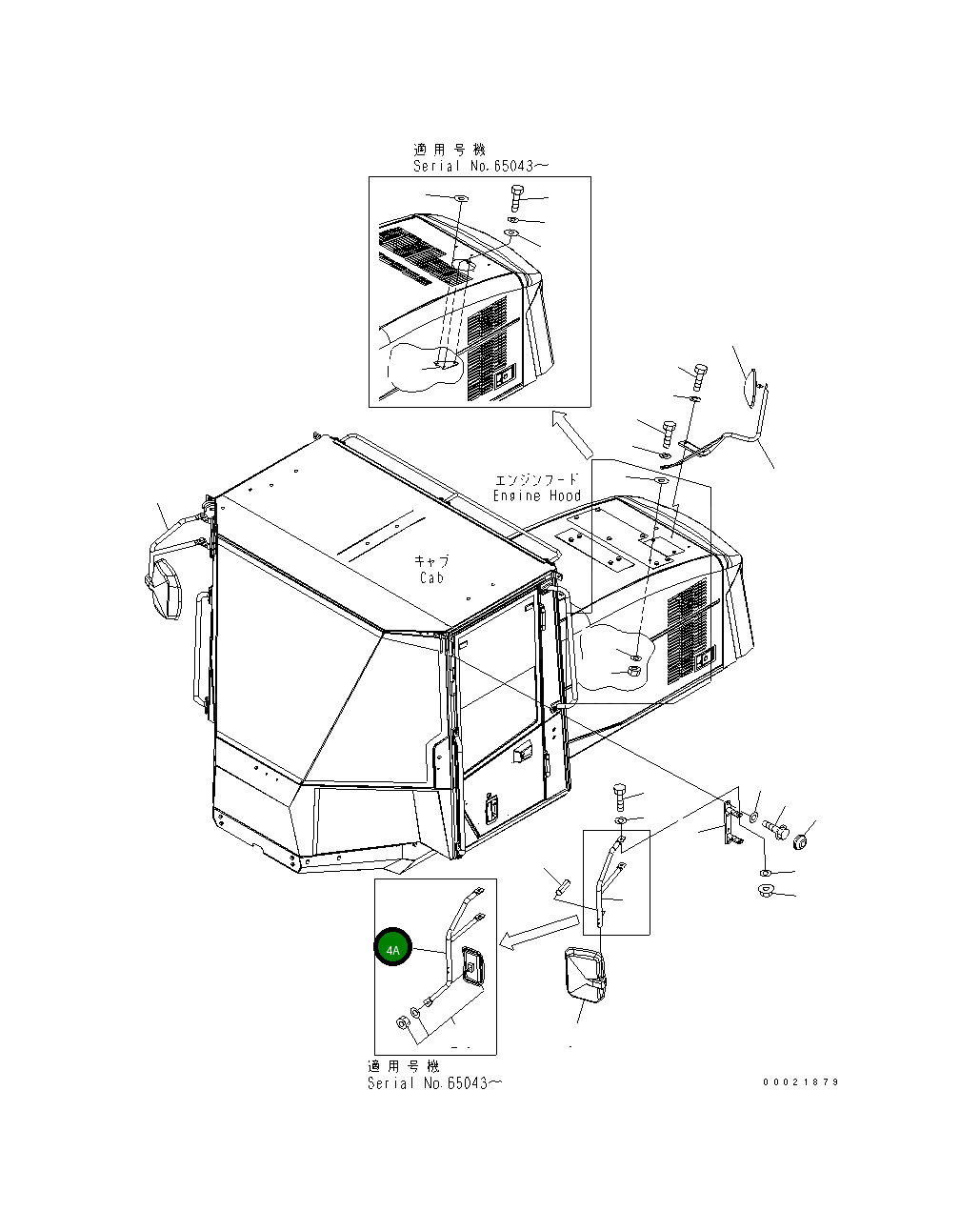 適用号機
Serial No.65043～

エンジンフード
Engine Hood

キャブ
Cab

4A

適用号機
Serial No.65043～

00021879