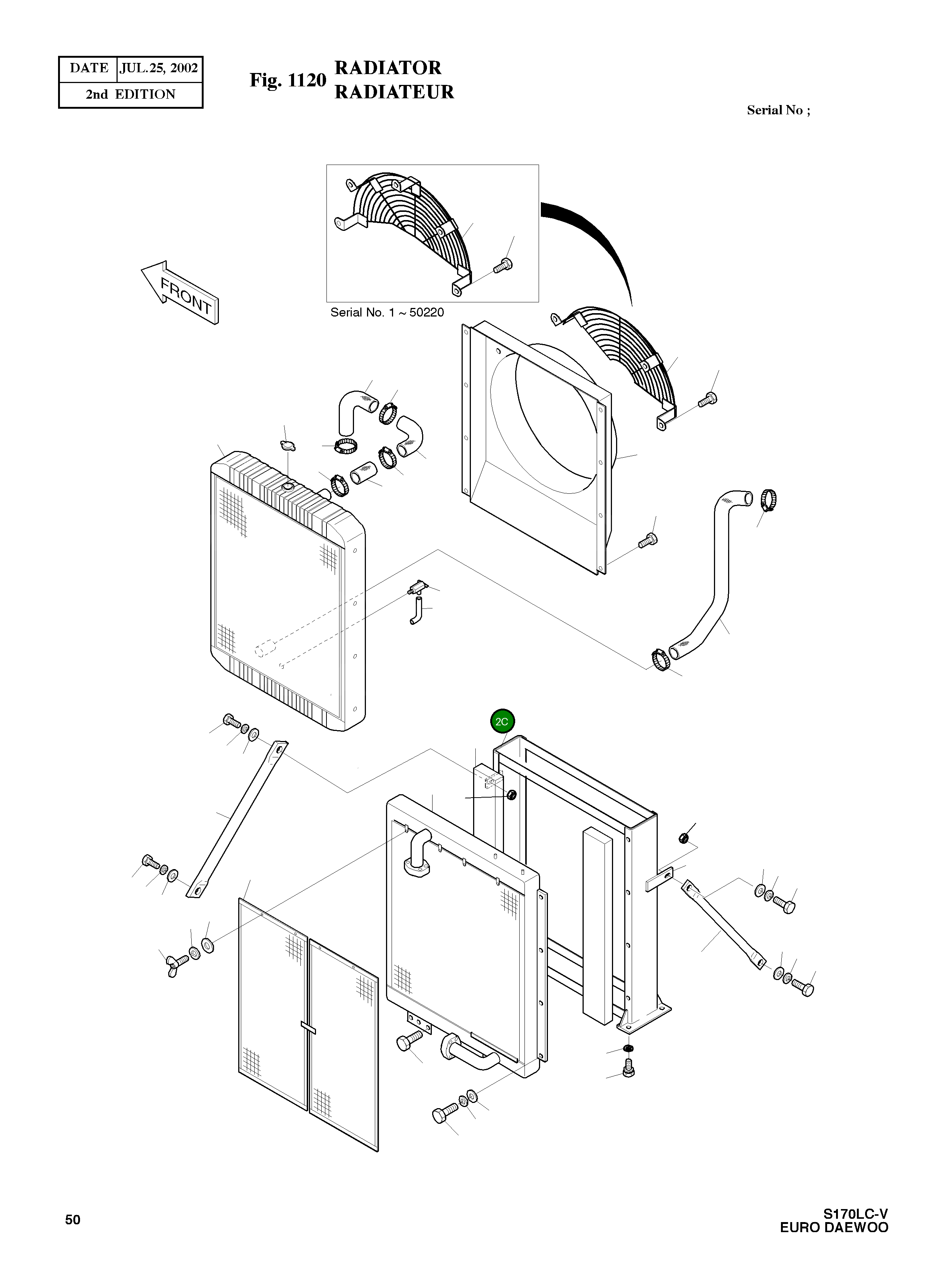 | DATE | JUL.25, 2002 |
|---|---|
| 2nd EDITION | |

Fig. 1120 RADIATOR
RADIATEUR

Serial No ;

FRONT

Serial No. 1 ~ 50220

2C

50

S170LC-V
EURO DAEWOO