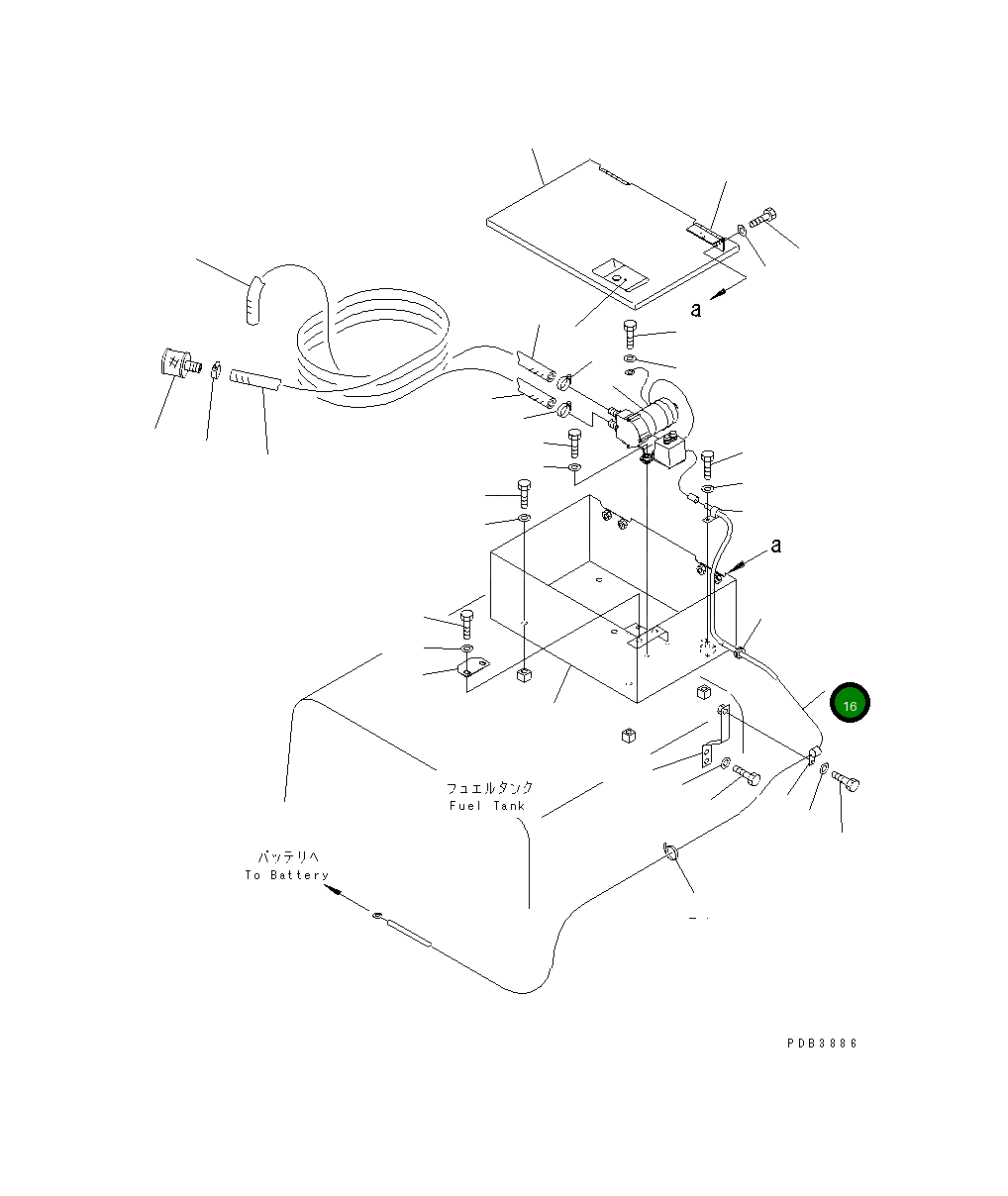 a

a

16

フュエルタンク
Fuel Tank

バッテリヘ
To Battery

PDB3886