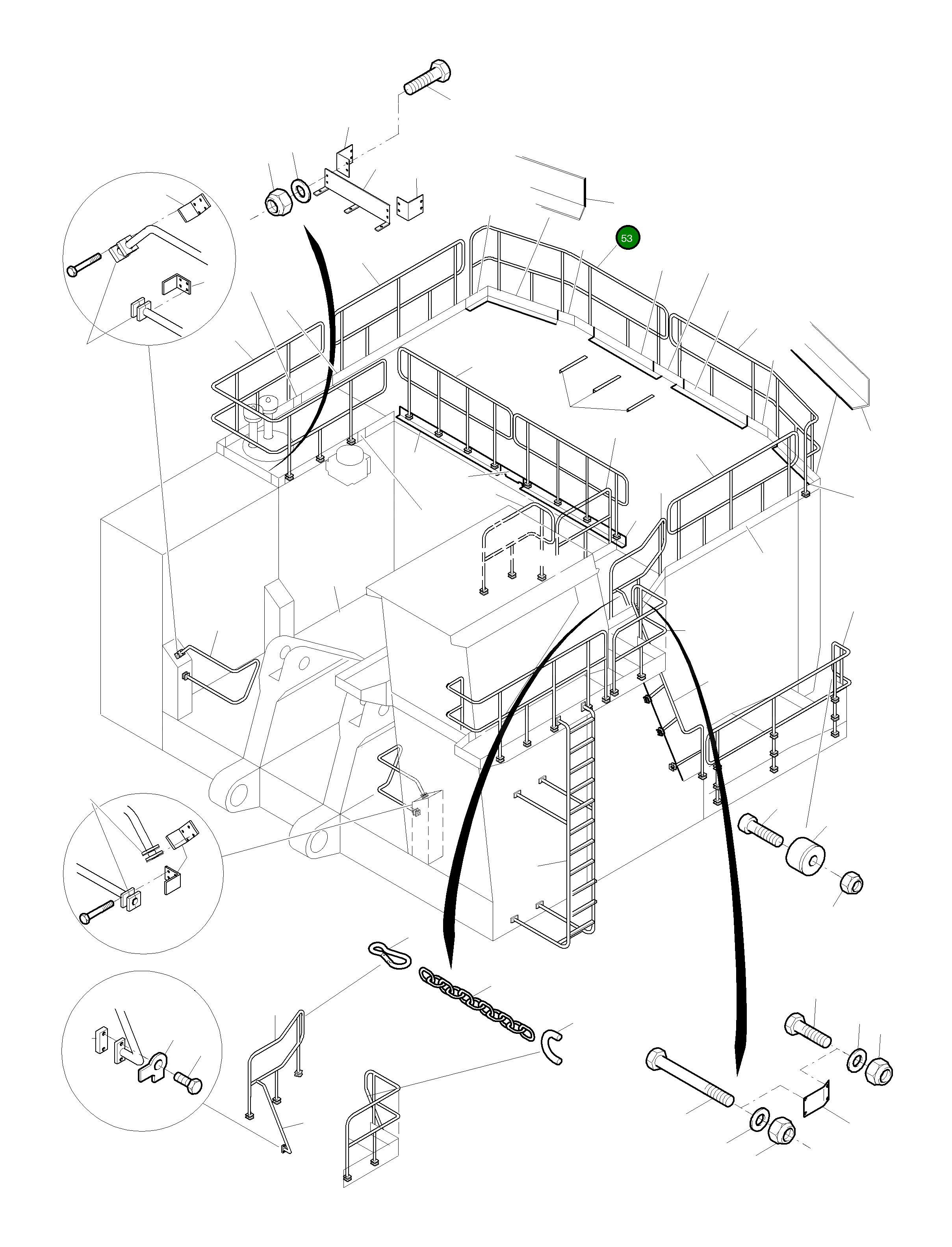 53