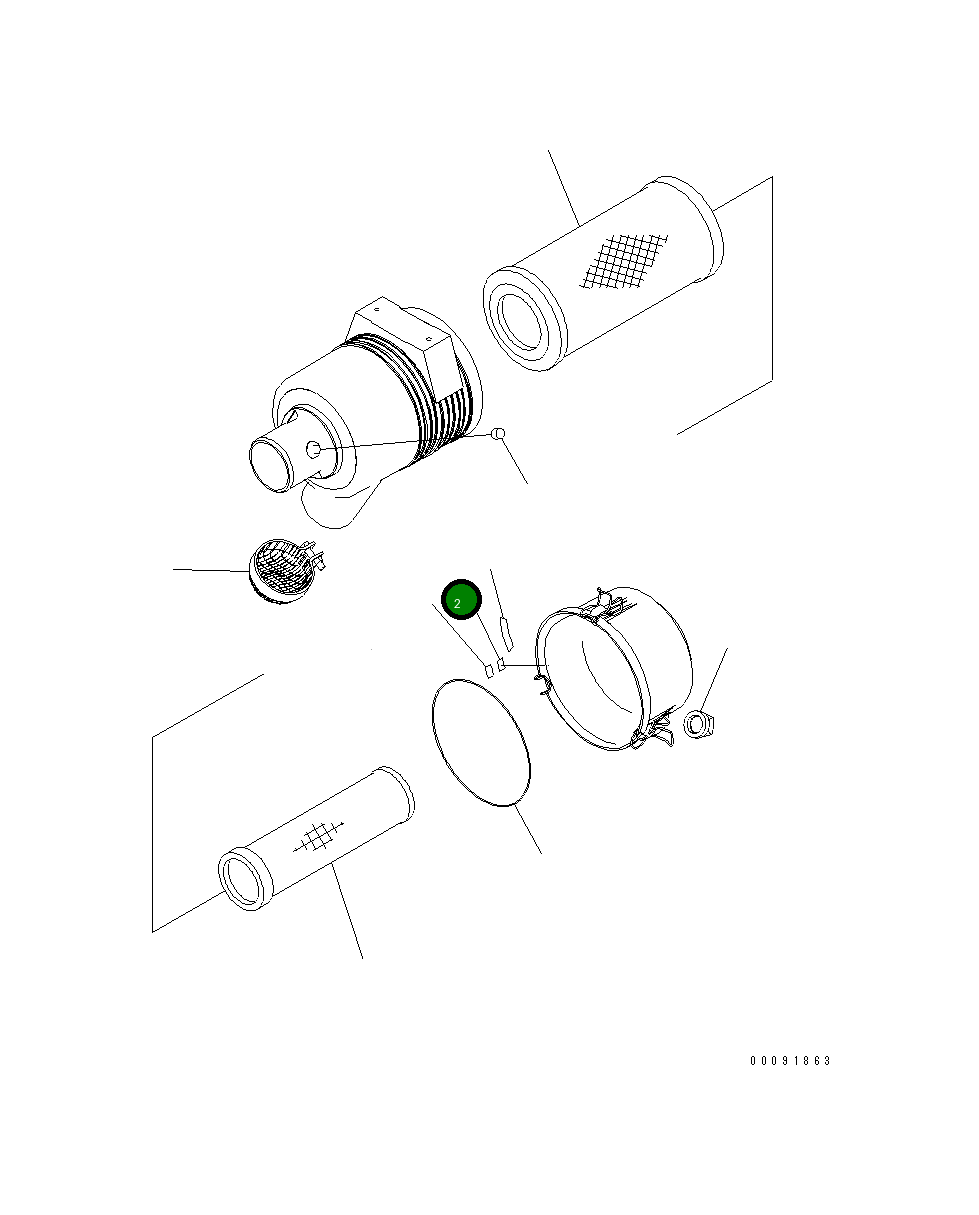 2

00091863