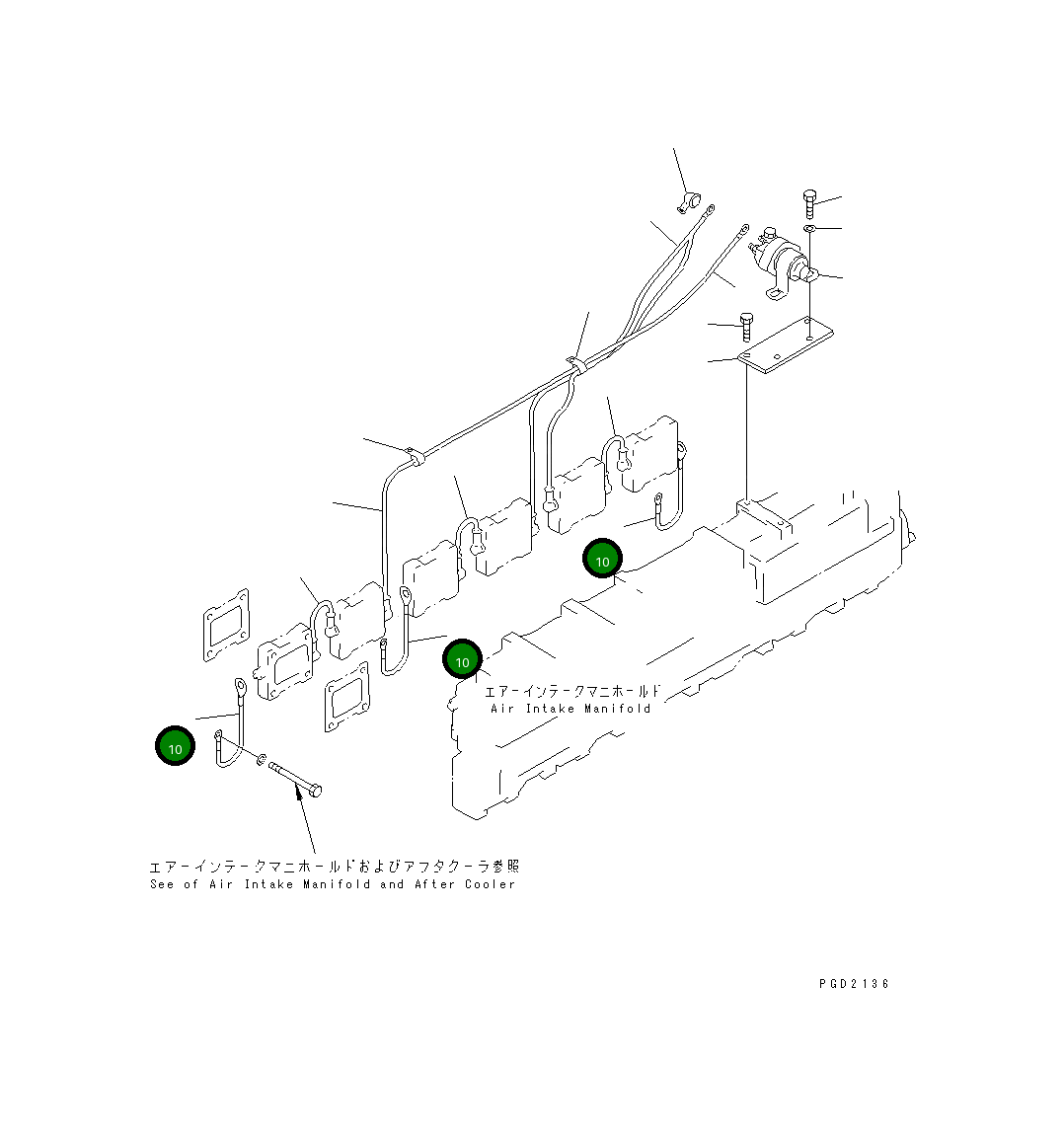 10

10

エアーインテークマニホールド
Air Intake Manifold

10

エアーインテークマニホールドおよびアフタクーラ参照
See of Air Intake Manifold and After Cooler

PGD2136