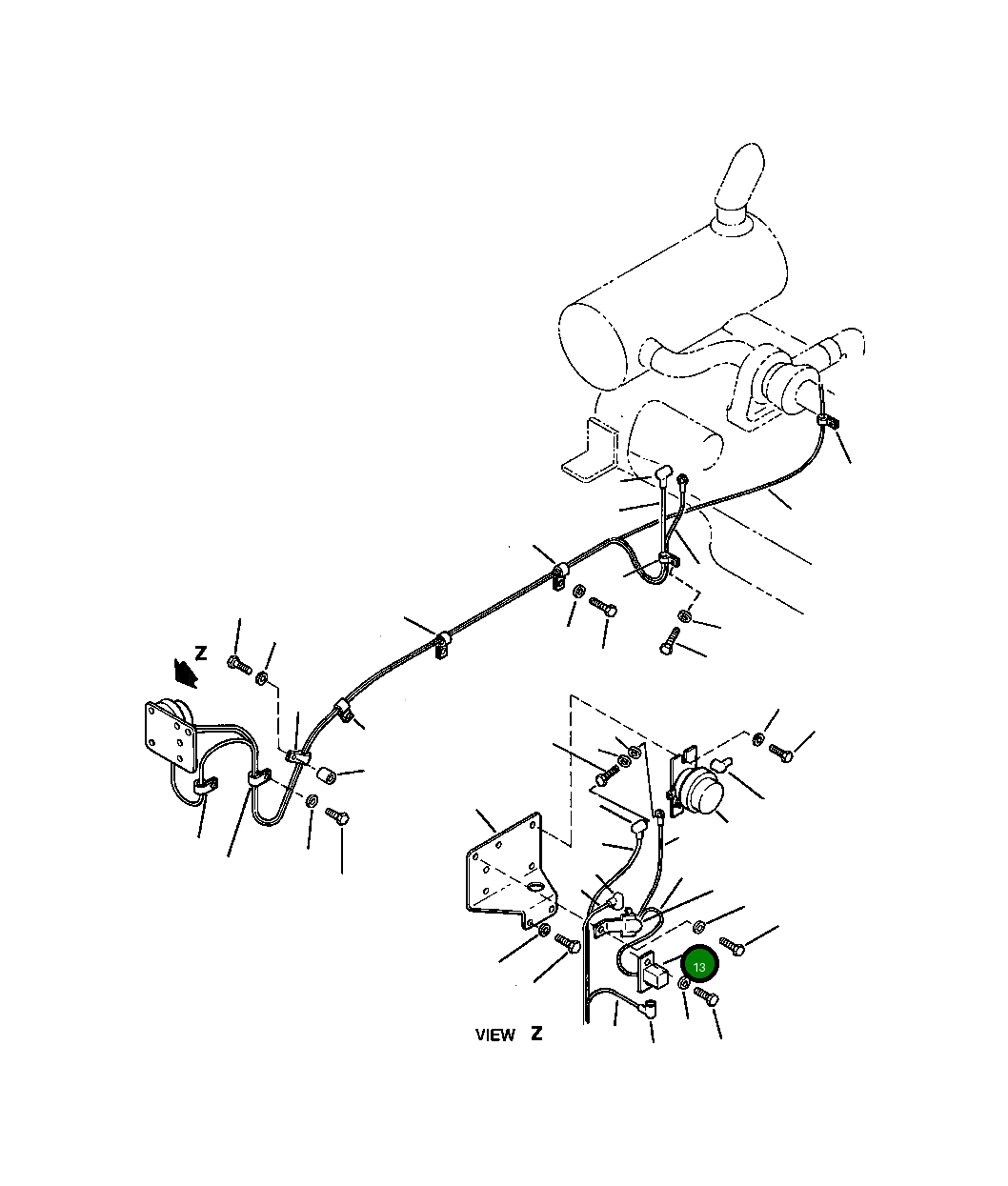 Z

13

VIEW Z