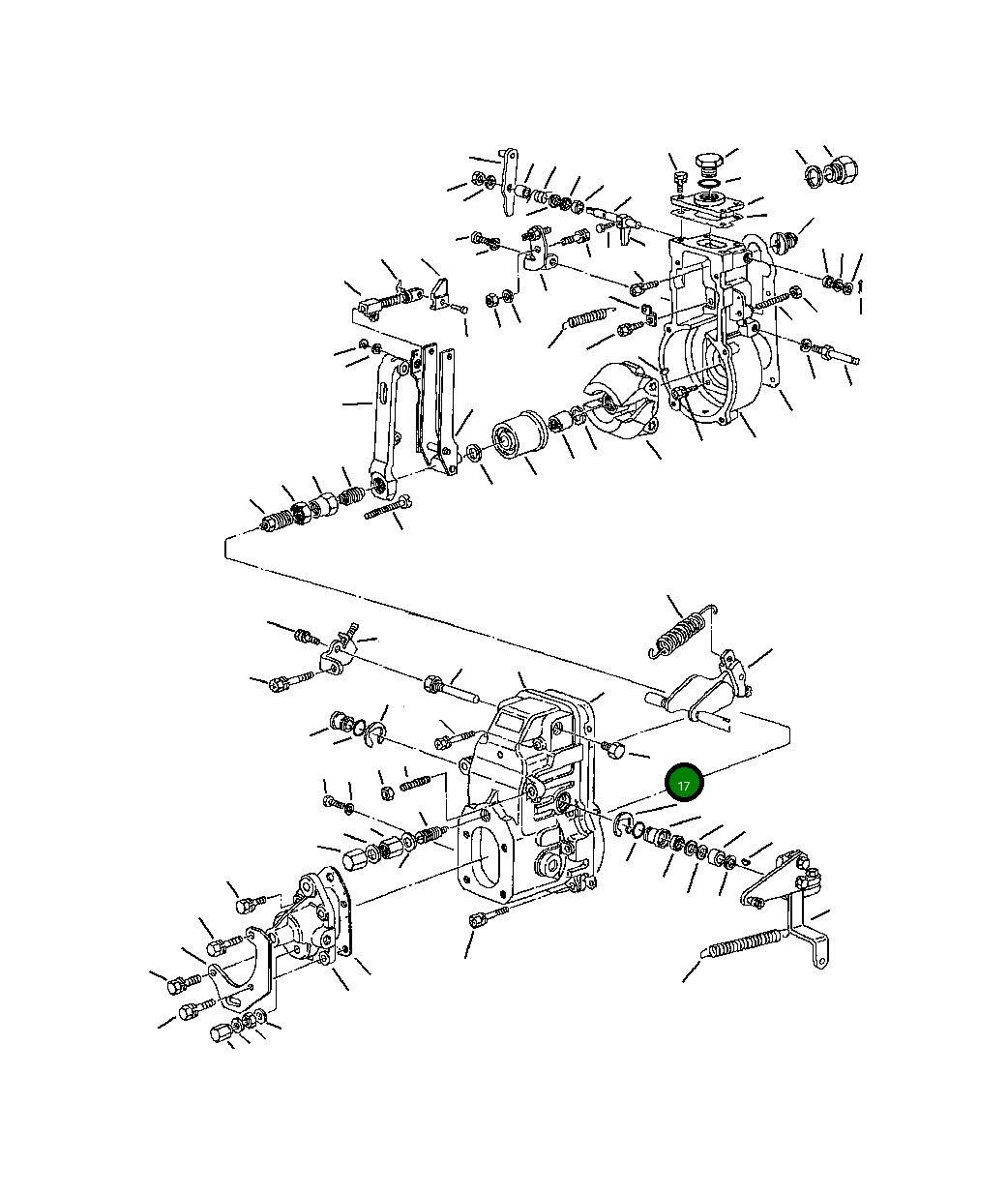 17