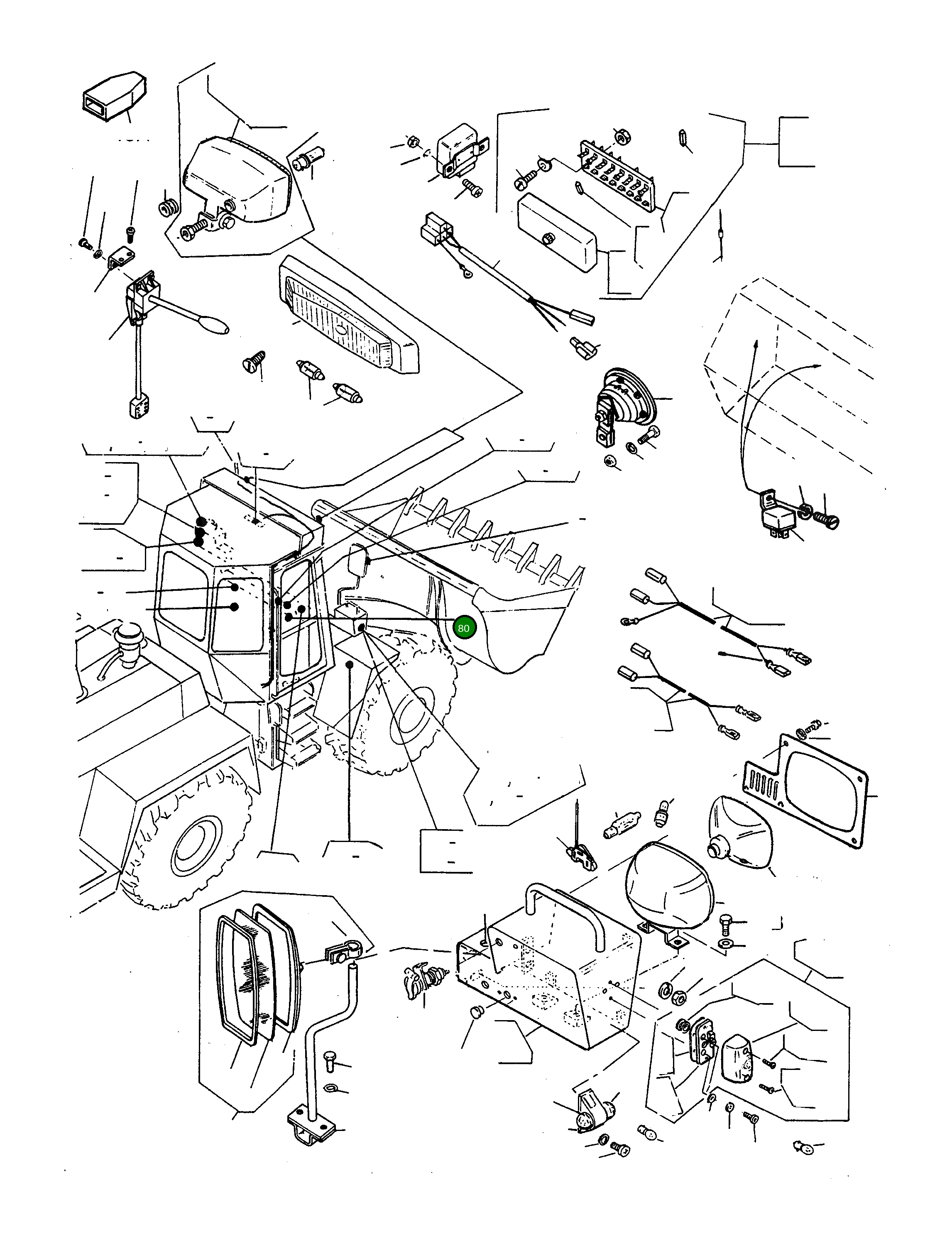 80